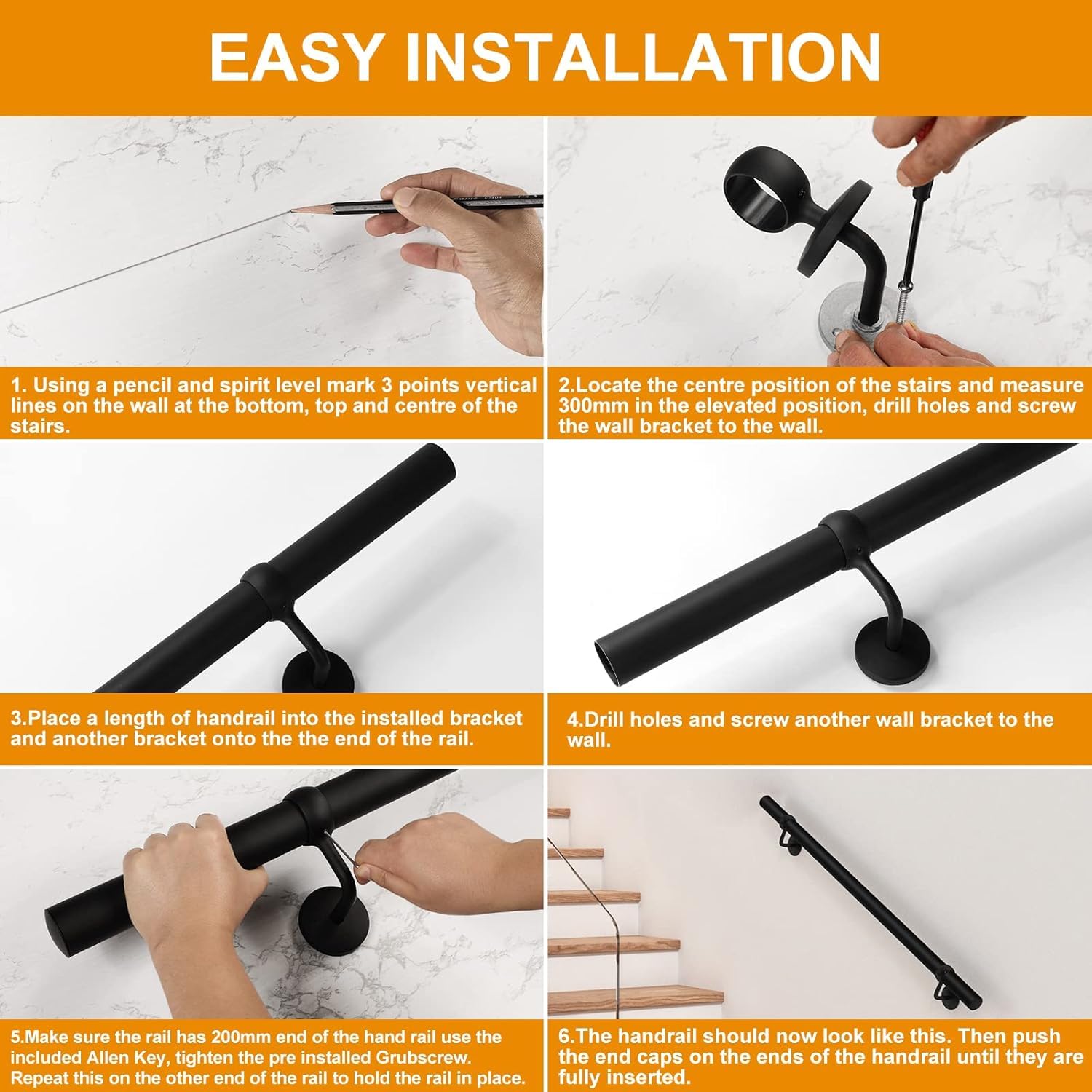 EASY INSTALLATION

1. Using a pencil and spirit level mark 3 points vertical lines on the wall at the bottom, top and centre of the stairs.

2.Locate the centre position of the stairs and measure 300mm in the elevated position, drill holes and screw the wall bracket to the wall.

3.Place a length of handrail into the installed bracket and another bracket onto the the end of the rail.

4.Drill holes and screw another wall bracket to the wall.

5.Make sure the rail has 200mm end of the hand rail use the included Allen Key, tighten the pre installed Grubscrew. Repeat this on the other end of the rail to hold the rail in place.

6.The handrail should now look like this. Then push the end caps on the ends of the handrail until they are fully inserted.