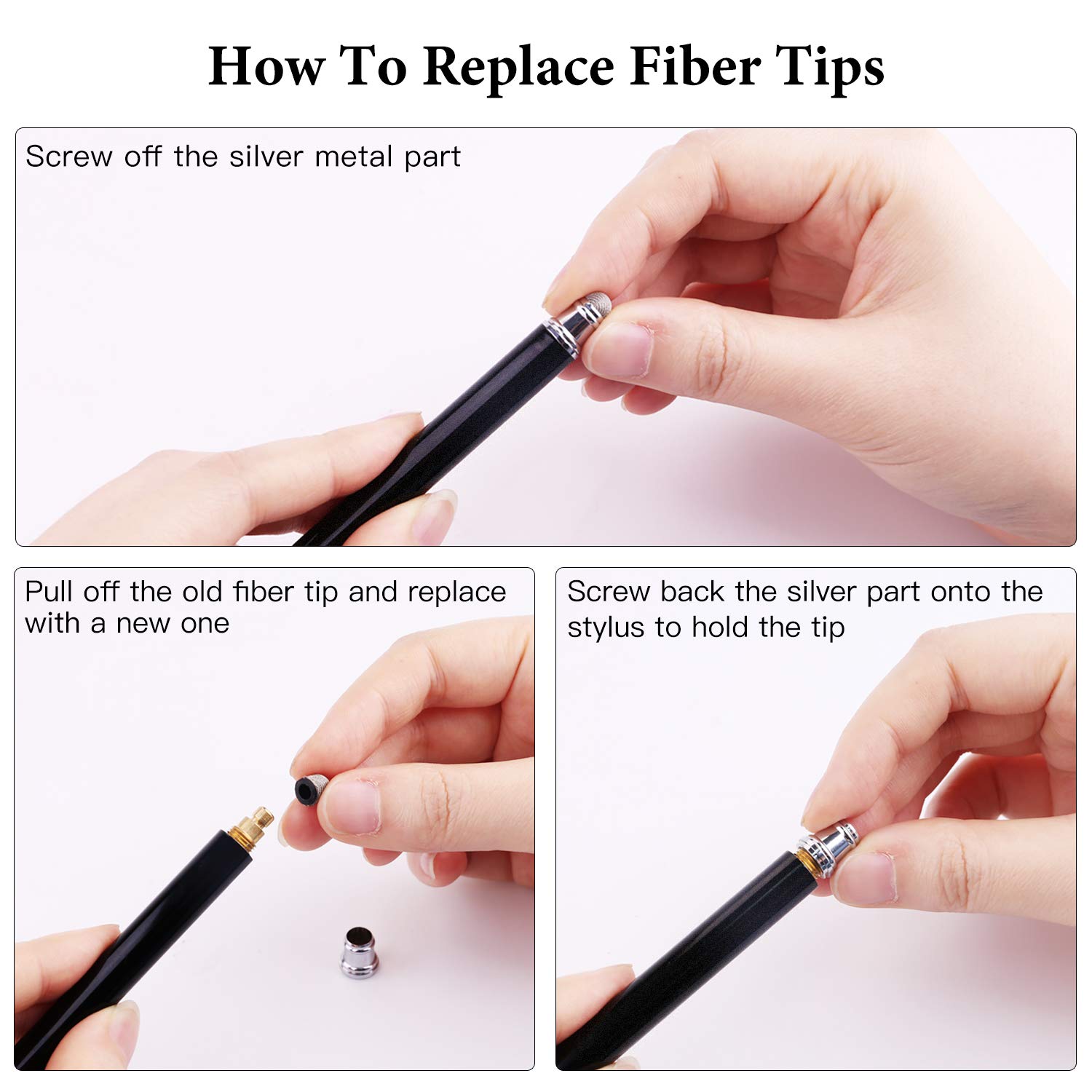 How To Replace Fiber Tips

Screw off the silver metal part

Pull off the old fiber tip and replace with a new one

Screw back the silver part onto the stylus to hold the tip