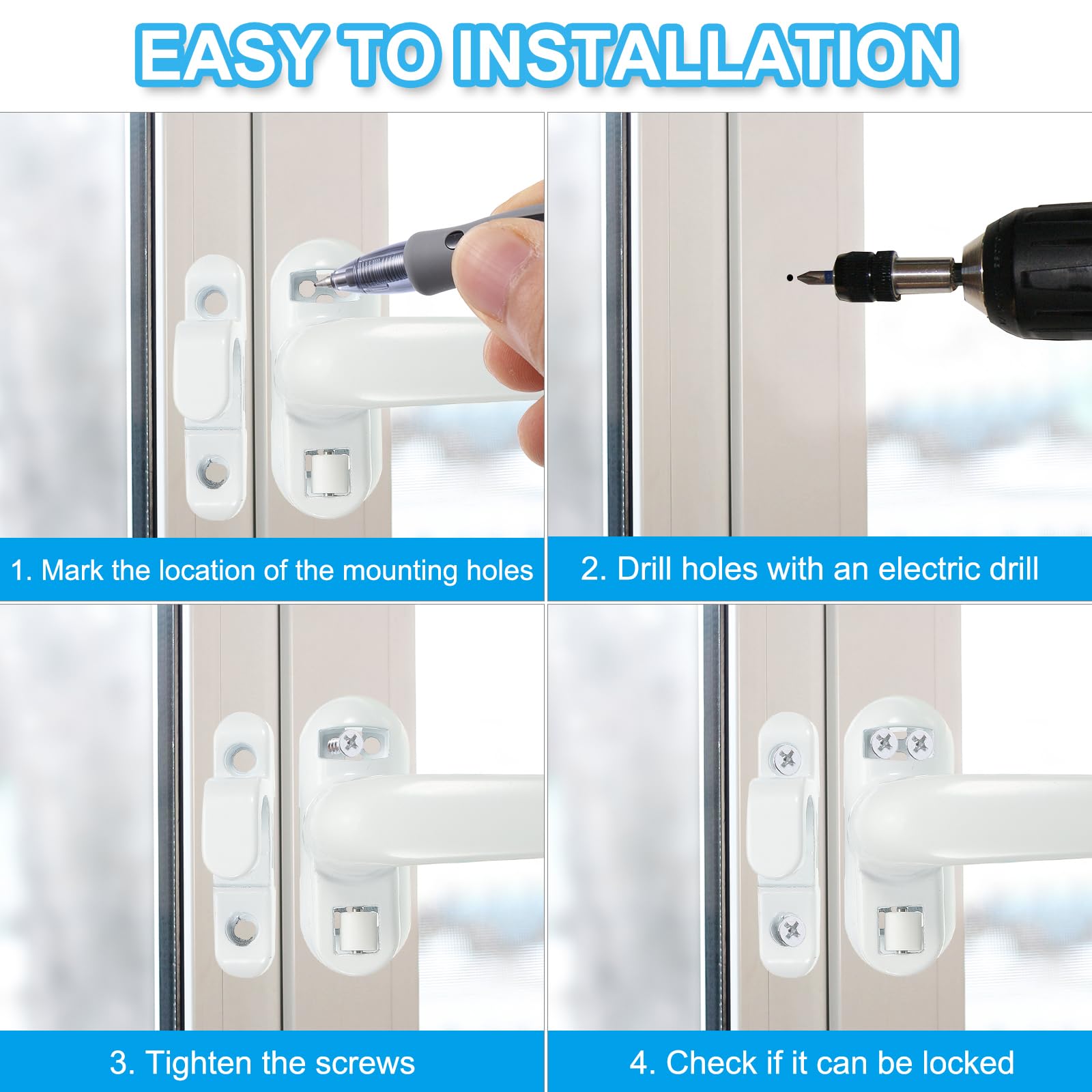 EASY TO INSTALLATION

1. Mark the location of the mounting holes

2. Drill holes with an electric drill

3. Tighten the screws

4. Check if it can be locked