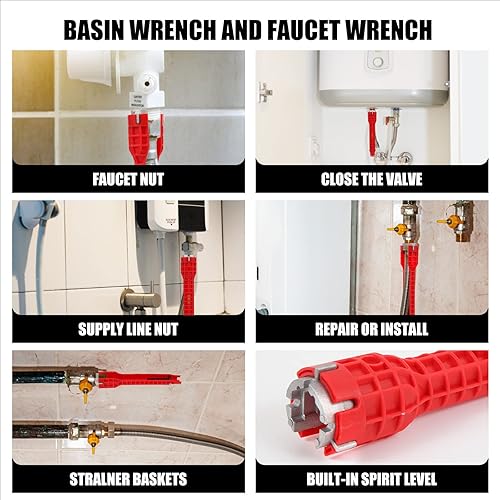 BASIN WRENCH AND FAUCET WRENCH

FAUCET NUT

CLOSE THE VALVE

SUPPLY LINE NUT

REPAIR OR INSTALL

STRALNER BASKETS

BUILT-IN SPIRIT LEVEL