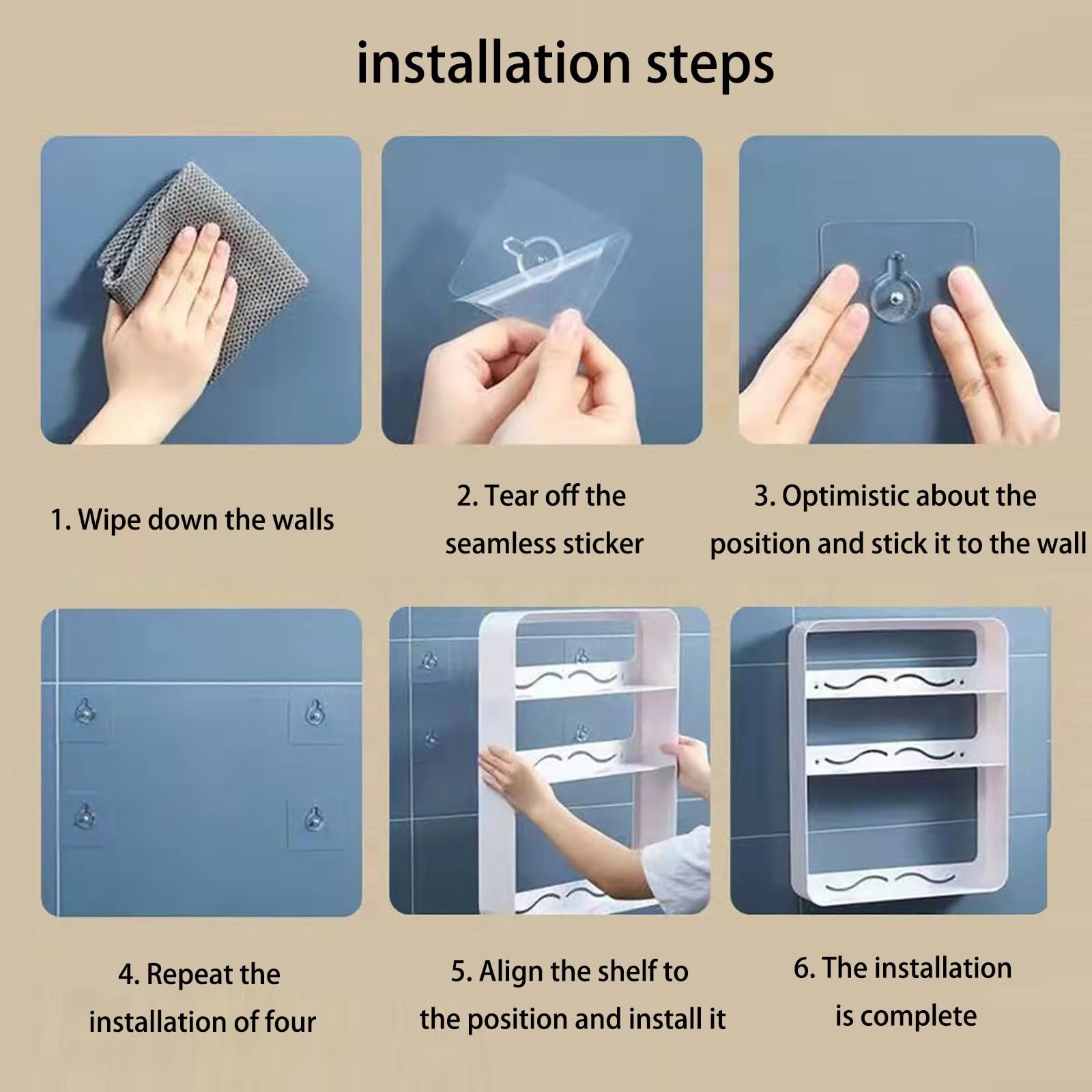 installation steps

1. Wipe down the walls

2. Tear off the seamless sticker

3. Optimistic about the position and stick it to the wall

4. Repeat the installation of four

5. Align the shelf to the position and install it

6. The installation is complete