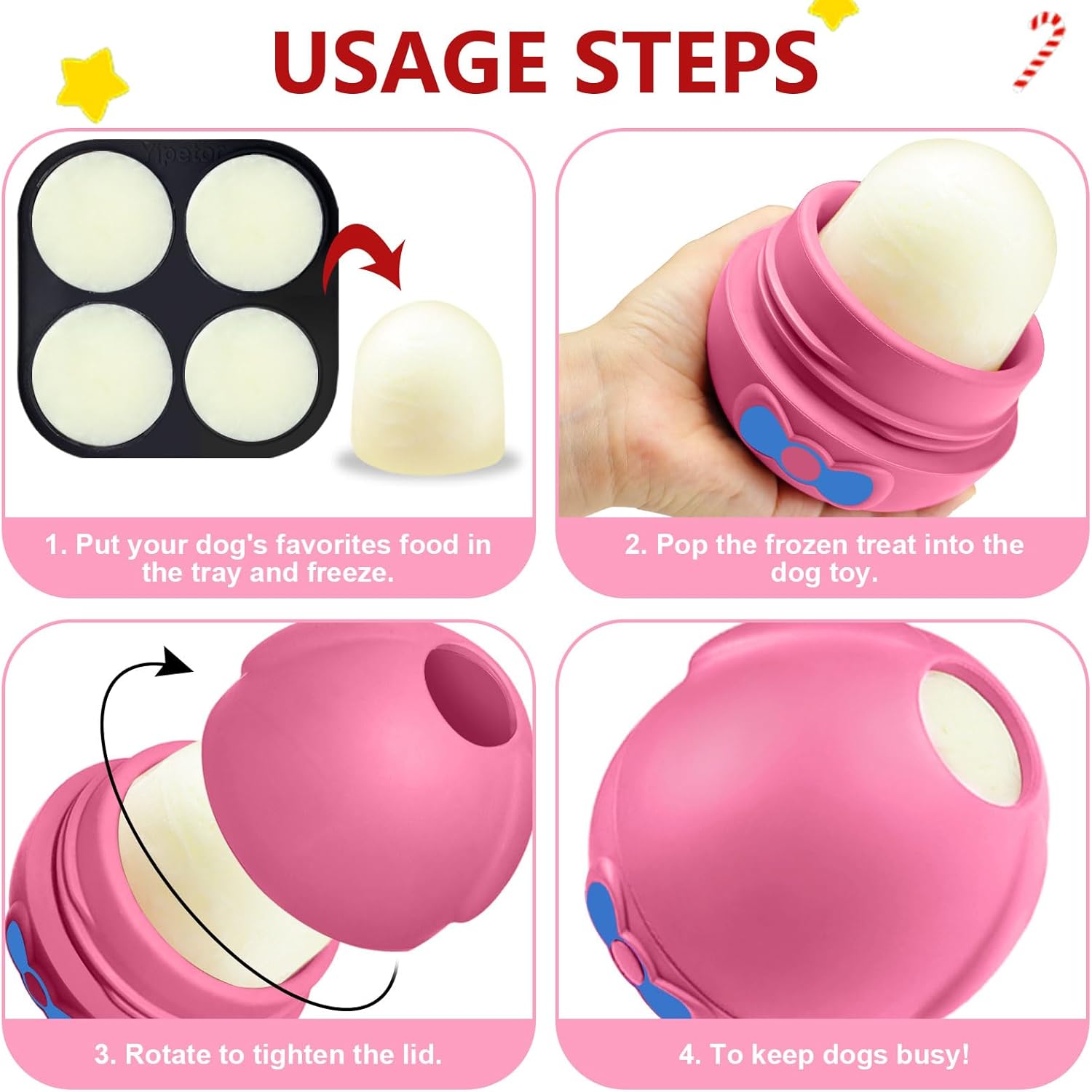 USAGE STEPS

Yipetor

1. Put your dog's favorites food in the tray and freeze.

2. Pop the frozen treat into the dog toy.

3. Rotate to tighten the lid.

4. To keep dogs busy!