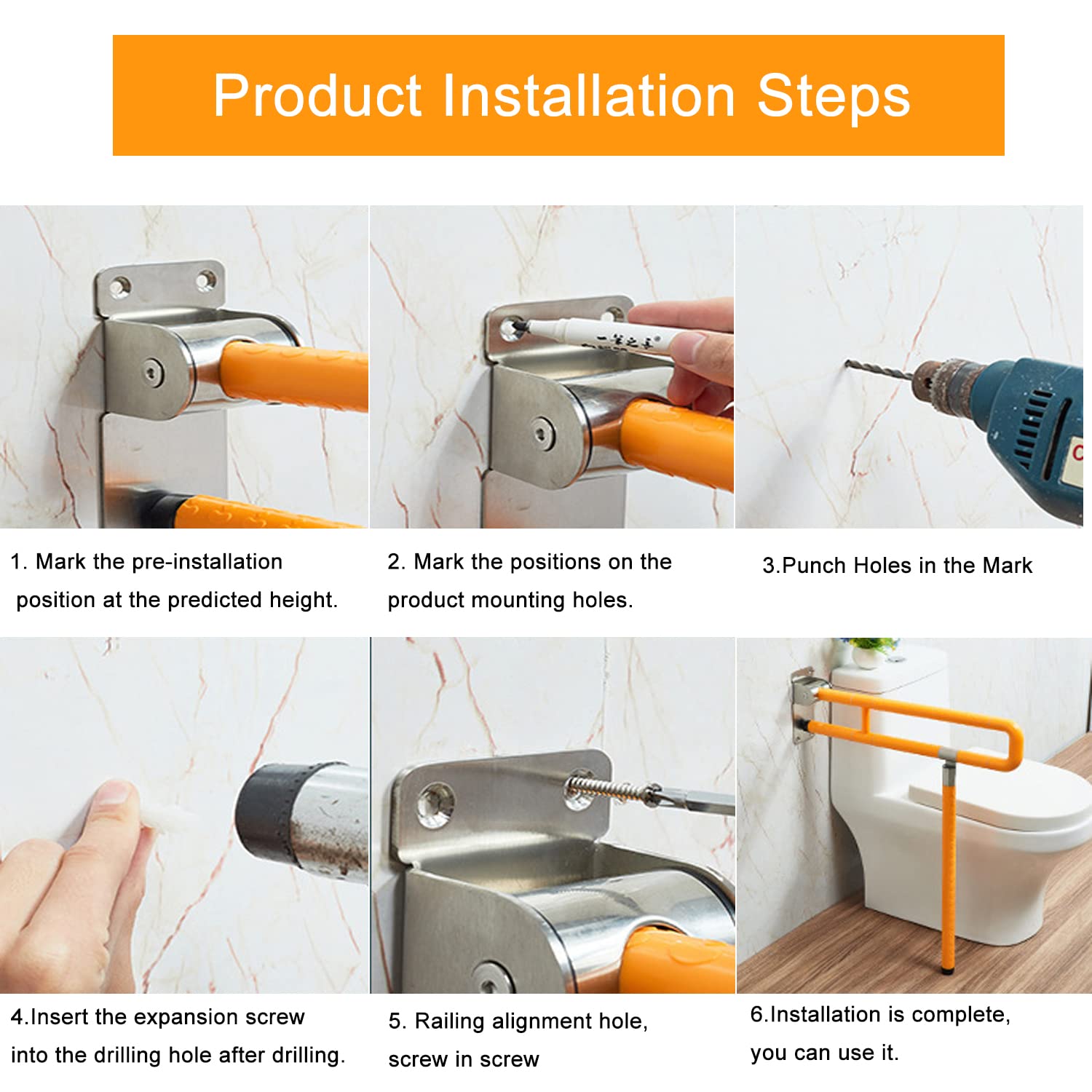 Product Installation Steps

1. Mark the pre-installation position at the predicted height.

2. Mark the positions on the product mounting holes.

3.Punch Holes in the Mark

4.Insert the expansion screw into the drilling hole after drilling.

5. Railing alignment hole, screw in screw

6.Installation is complete, you can use it.