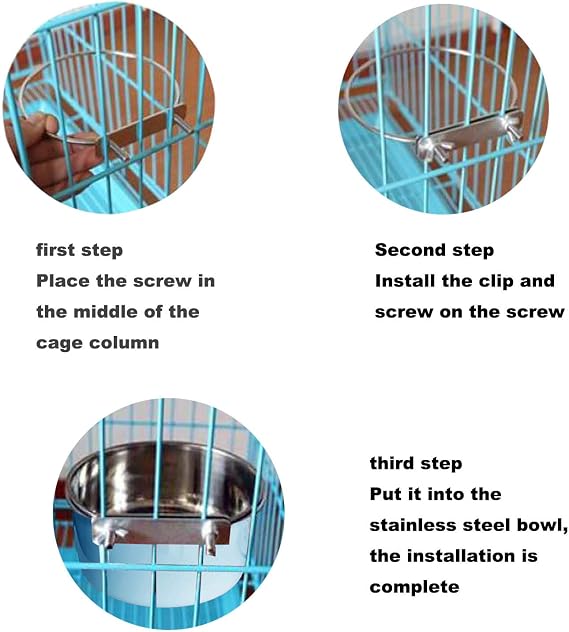 first step
Place the screw in the middle of the cage column

Second step
Install the clip and screw on the screw

third step
Put it into the stainless steel bowl, the installation is complete