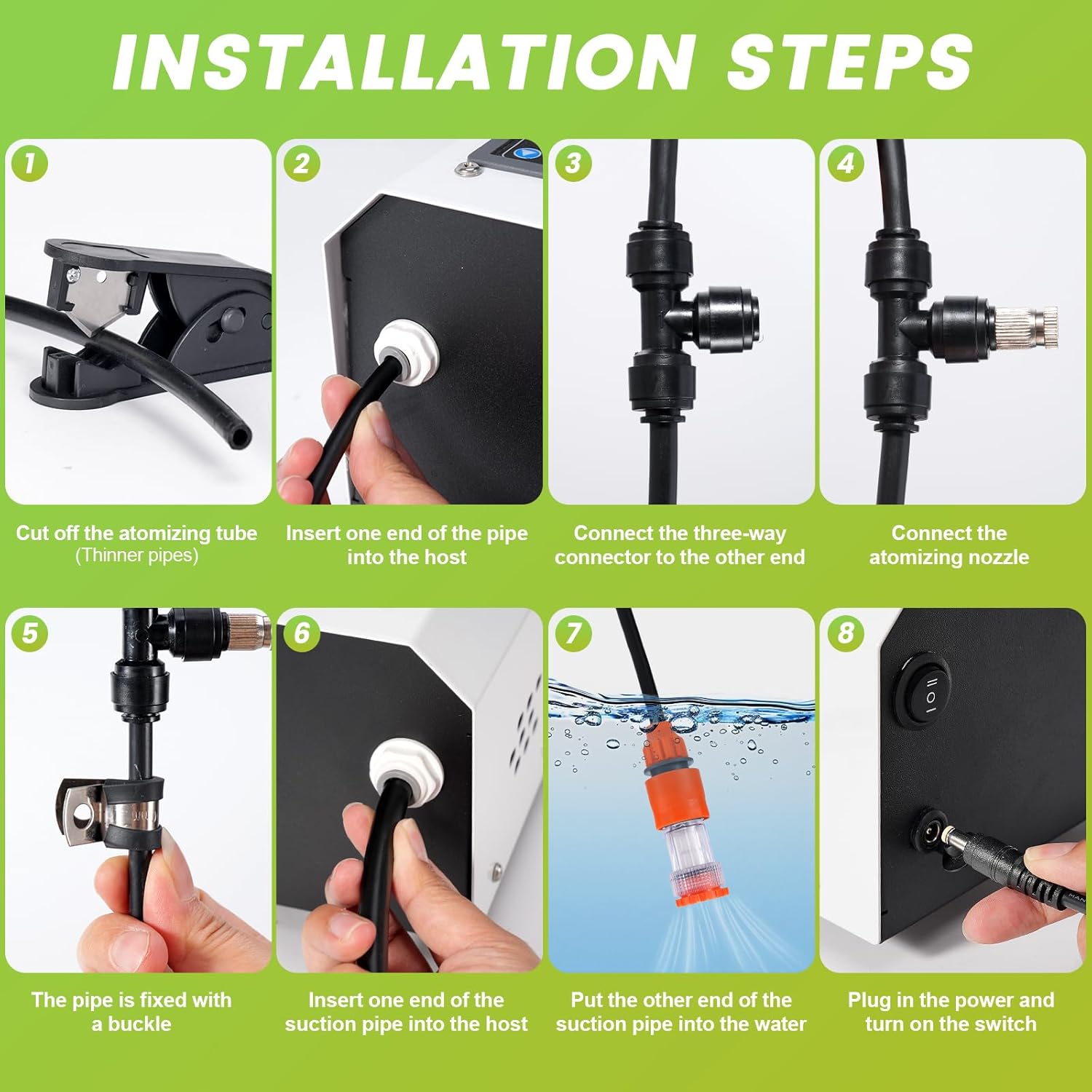 INSTALLATION STEPS

1
Cut off the atomizing tube
(Thinner pipes)

2
Insert one end of the pipe into the host

3
Connect the three-way connector to the other end

4
Connect the atomizing nozzle

5
The pipe is fixed with a buckle

6
Insert one end of the suction pipe into the host

7
Put the other end of the suction pipe into the water

8
Plug in the power and turn on the switch