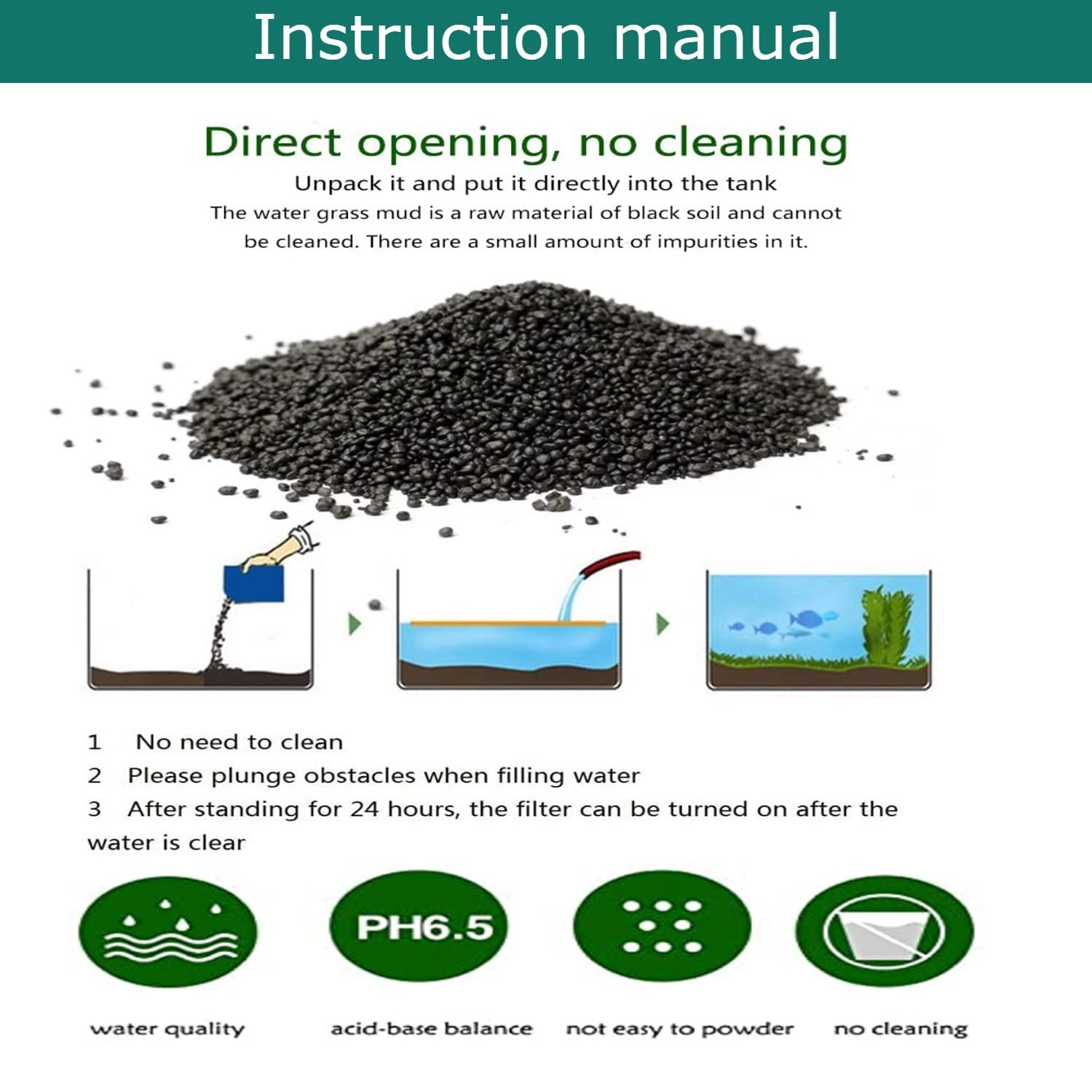 Instruction manual

Direct opening, no cleaning

Unpack it and put it directly into the tank

The water grass mud is a raw material of black soil and cannot be cleaned. There are a small amount of impurities in it.

1 No need to clean
2 Please plunge obstacles when filling water
3 After standing for 24 hours, the filter can be turned on after the water is clear

PH6.5

water quality
acid-base balance
not easy to powder
no cleaning