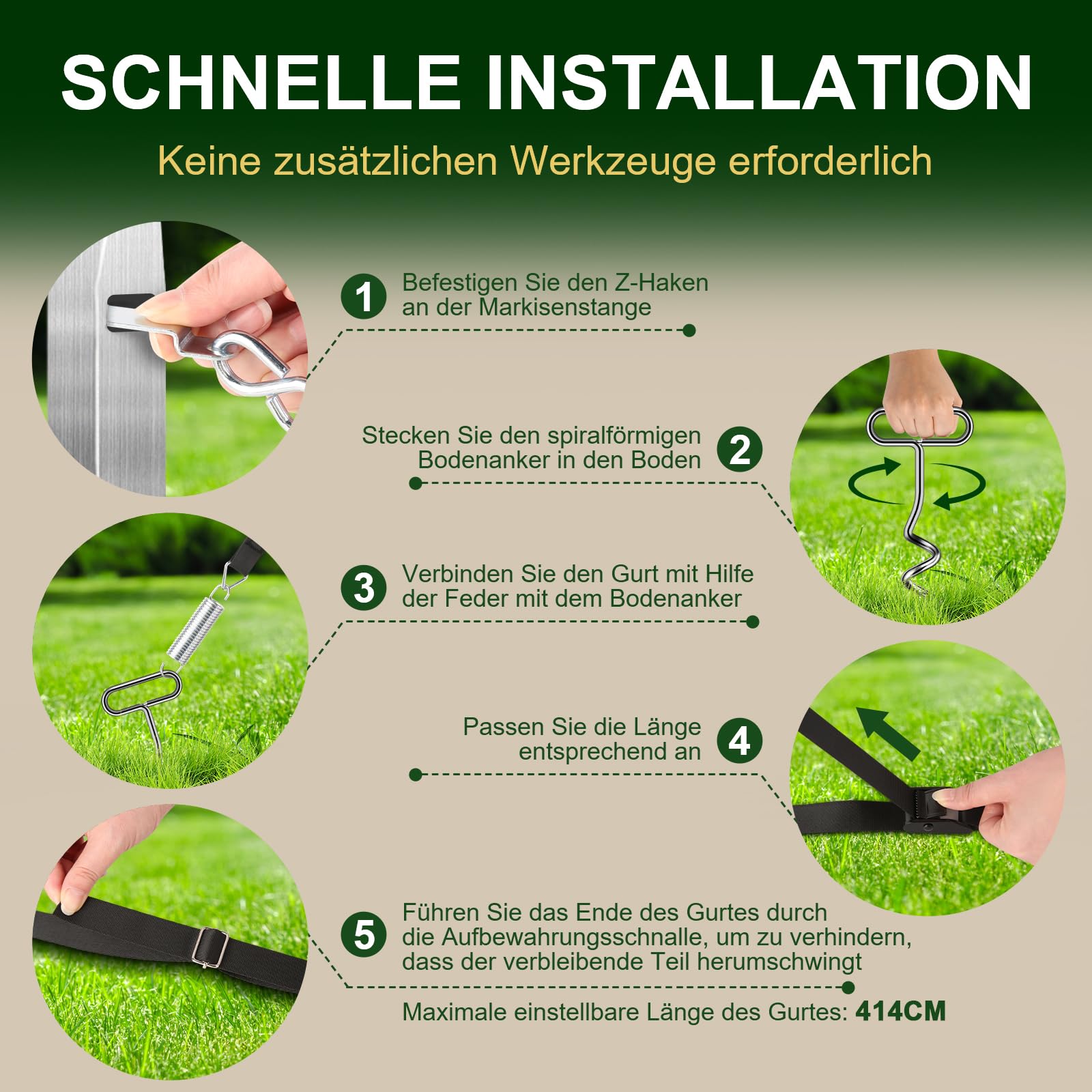 SCHNELLE INSTALLATION

Keine zusätzlichen Werkzeuge erforderlich

1 Befestigen Sie den Z-Haken an der Markisenstange

Stecken Sie den spiralförmigen Bodenanker in den Boden 2

3 Verbinden Sie den Gurt mit Hilfe der Feder mit dem Bodenanker

Passen Sie die Länge entsprechend an 4

5 Führen Sie das Ende des Gurtes durch die Aufbewahrungsschnalle, um zu verhindern, dass der verbleibende Teil herumschwingt

Maximale einstellbare Länge des Gurtes: 414CM