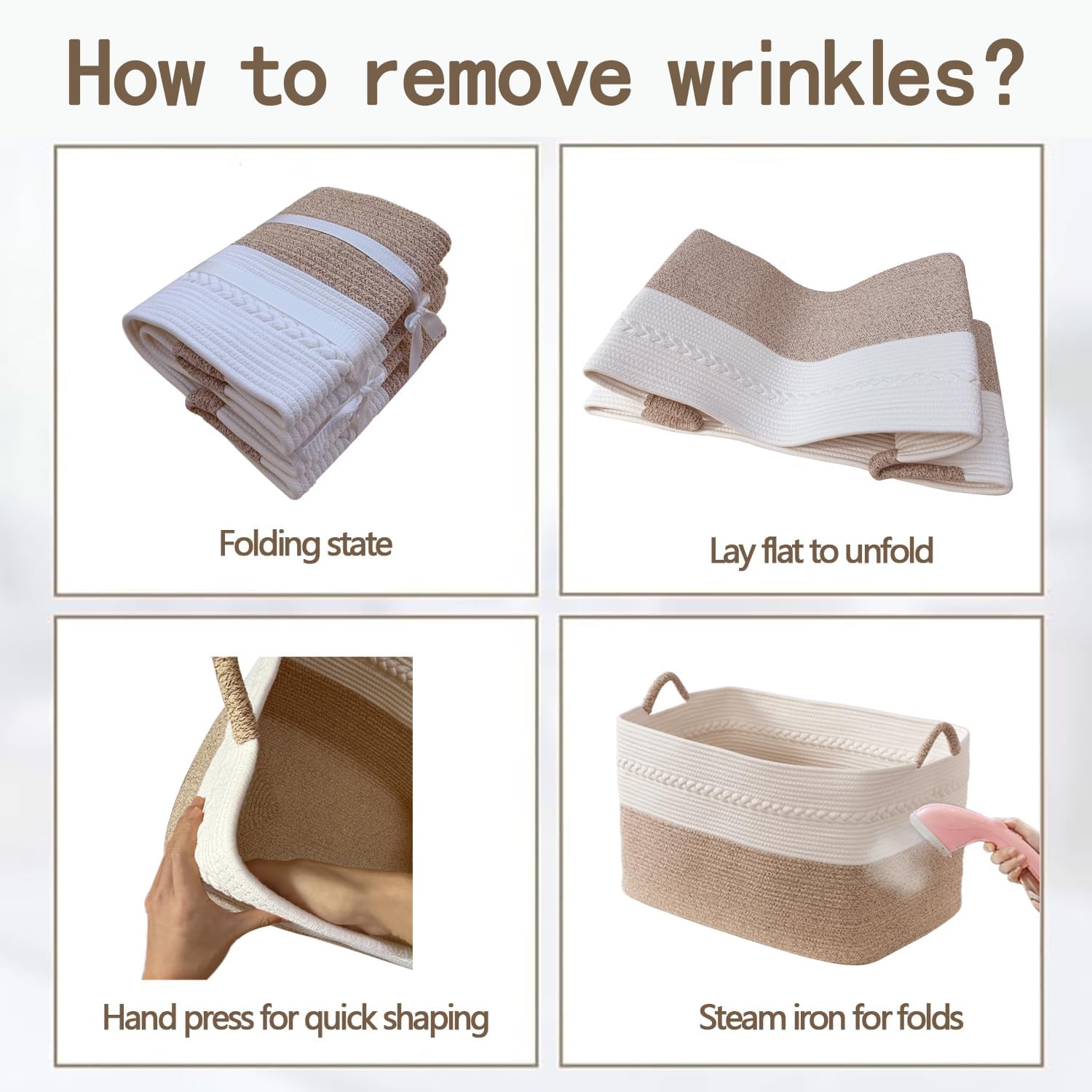 How to remove wrinkles?

Folding state

Lay flat to unfold

Hand press for quick shaping

Steam iron for folds