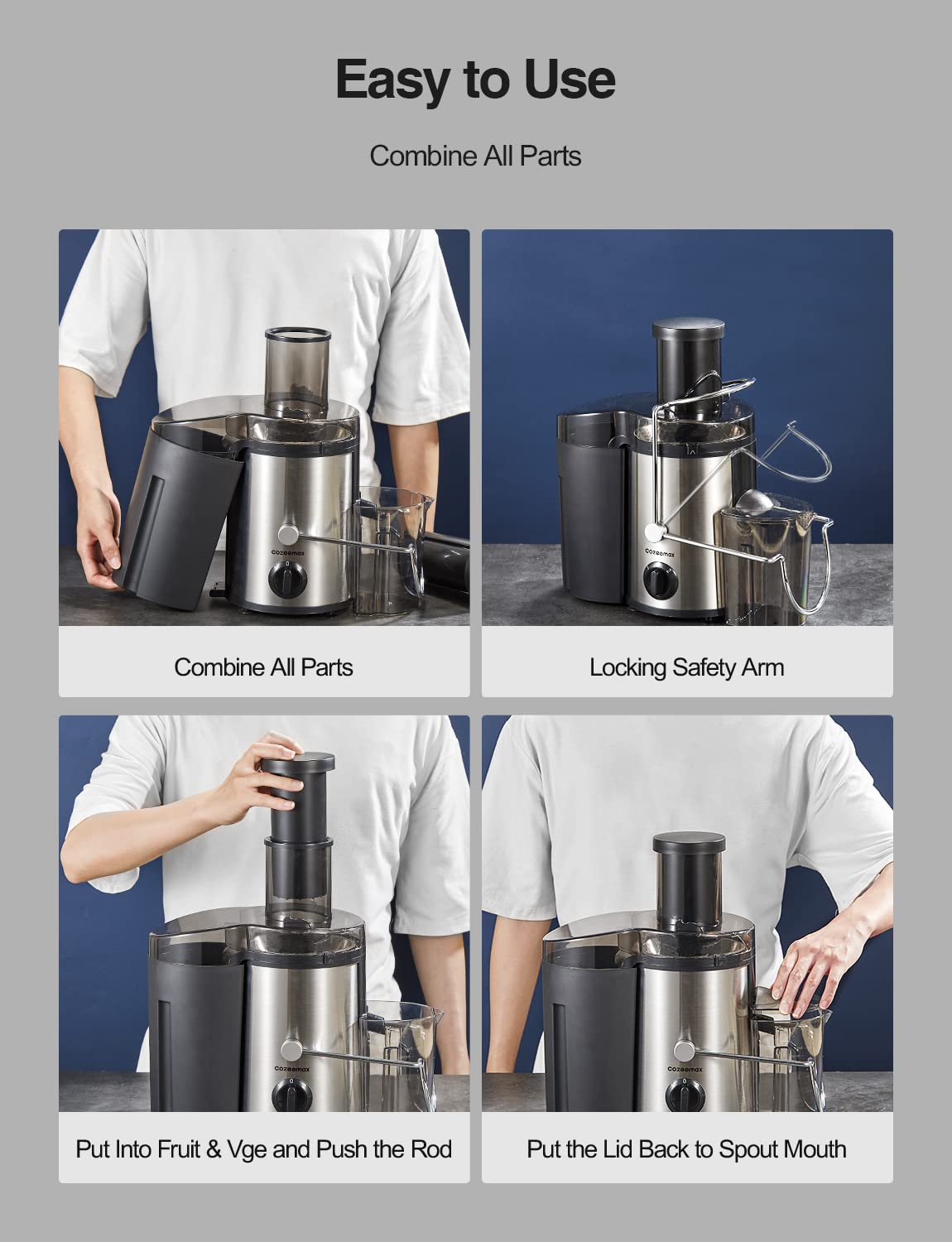 Easy to Use

Combine All Parts

cozeemax

Combine All Parts

cozeemax

Locking Safety Arm

cozeemax

Put Into Fruit & Vge and Push the Rod

cozeemax

Put the Lid Back to Spout Mouth