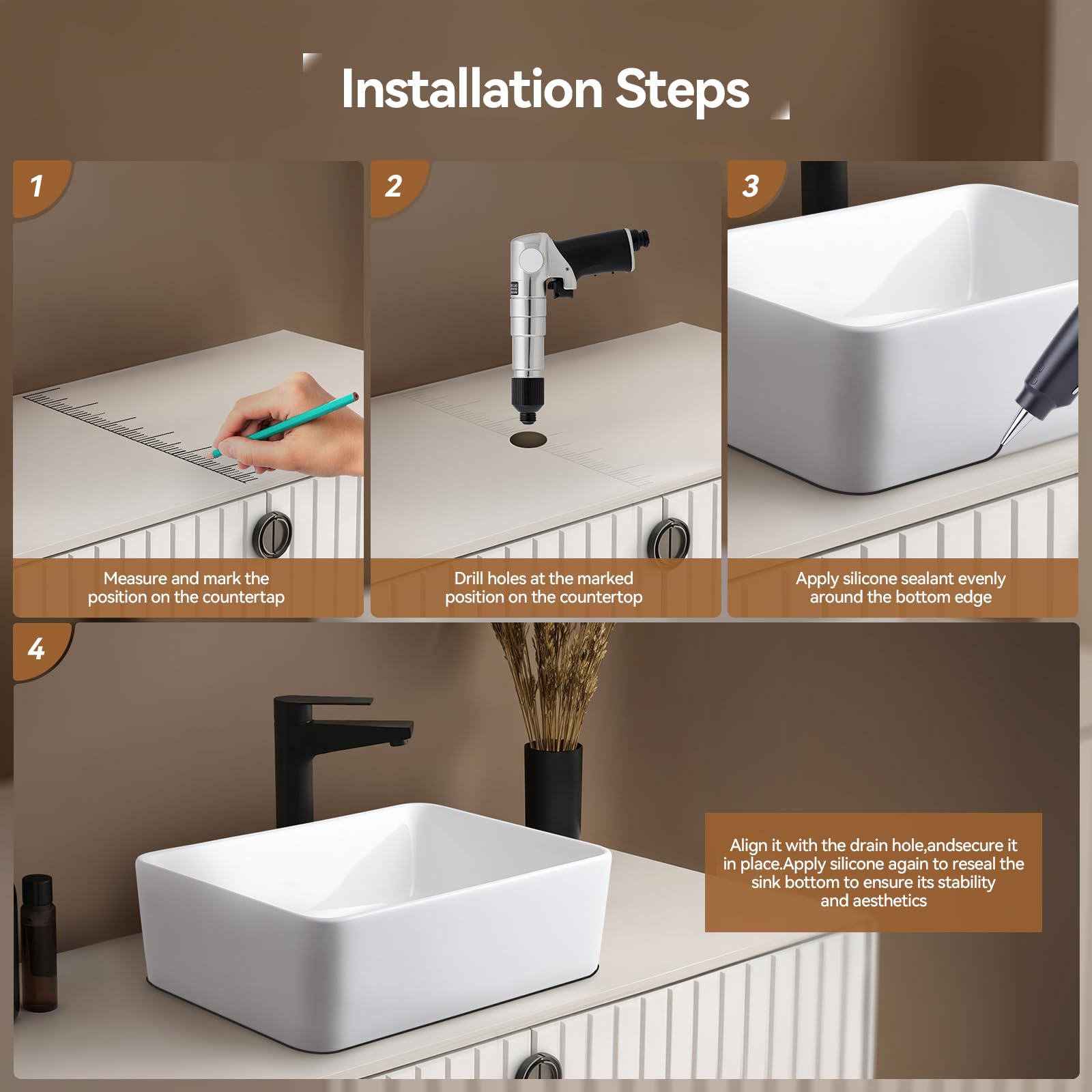 Installation Steps

1

Measure and mark the position on the countertap

2

Drill holes at the marked position on the countertop

3

Apply silicone sealant evenly around the bottom edge

4

Align it with the drain hole,andsecure it in place.Apply silicone again to reseal the sink bottom to ensure its stability and aesthetics