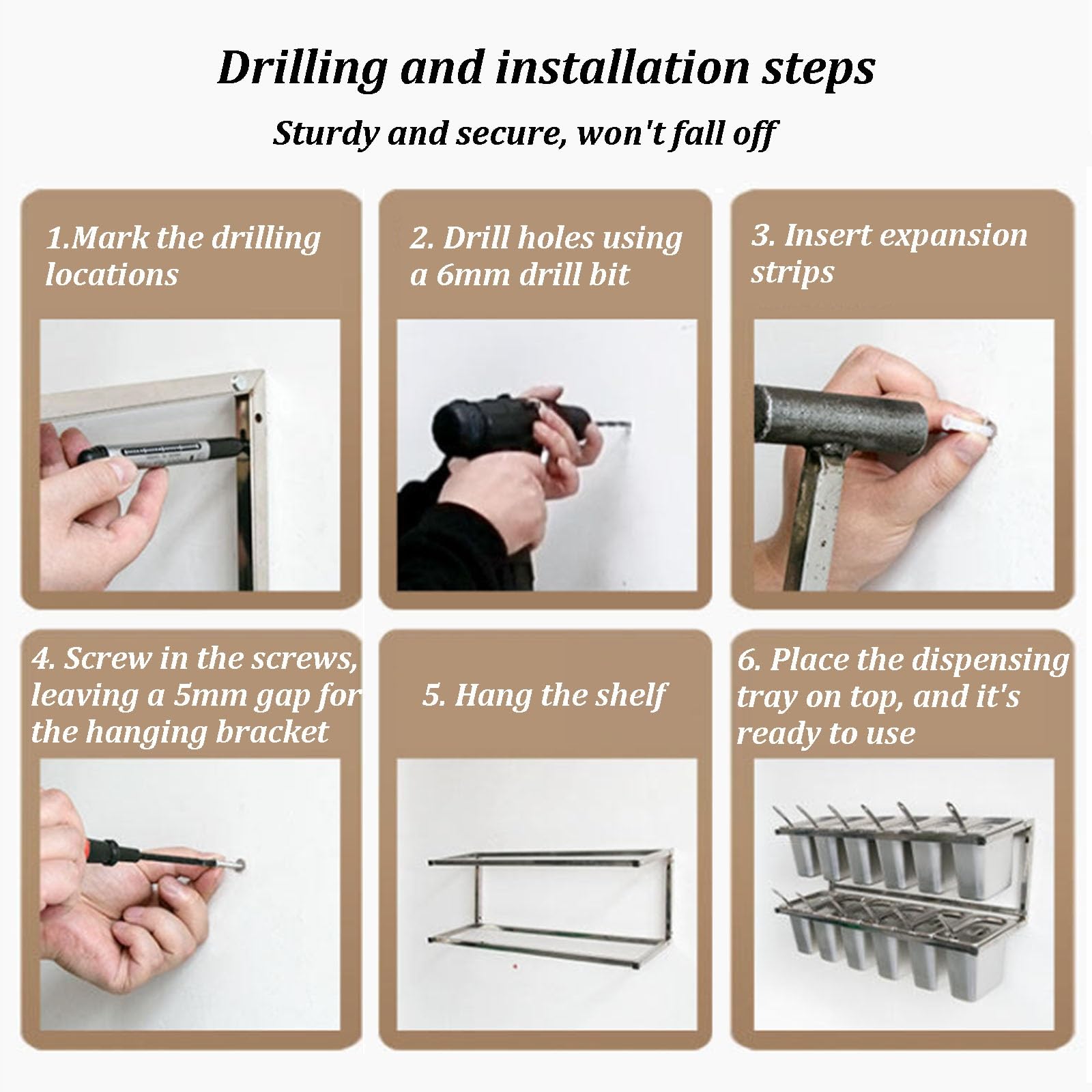 Drilling and installation steps

Sturdy and secure, won't fall off

1.Mark the drilling locations

2. Drill holes using a 6mm drill bit

3. Insert expansion strips

4. Screw in the screws, leaving a 5mm gap for the hanging bracket

5. Hang the shelf

6. Place the dispensing tray on top, and it's ready to use