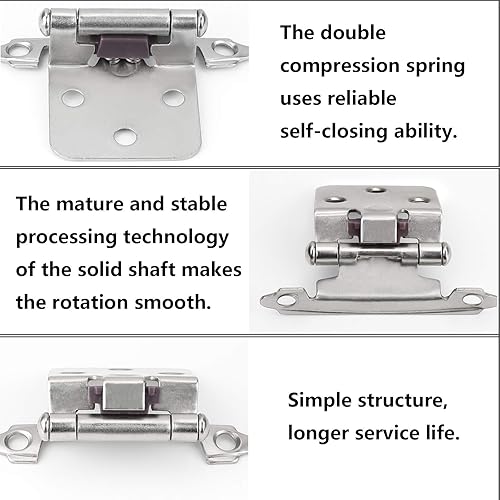 The double compression spring uses reliable self-closing ability.

The mature and stable processing technology of the solid shaft makes the rotation smooth.

Simple structure, longer service life.