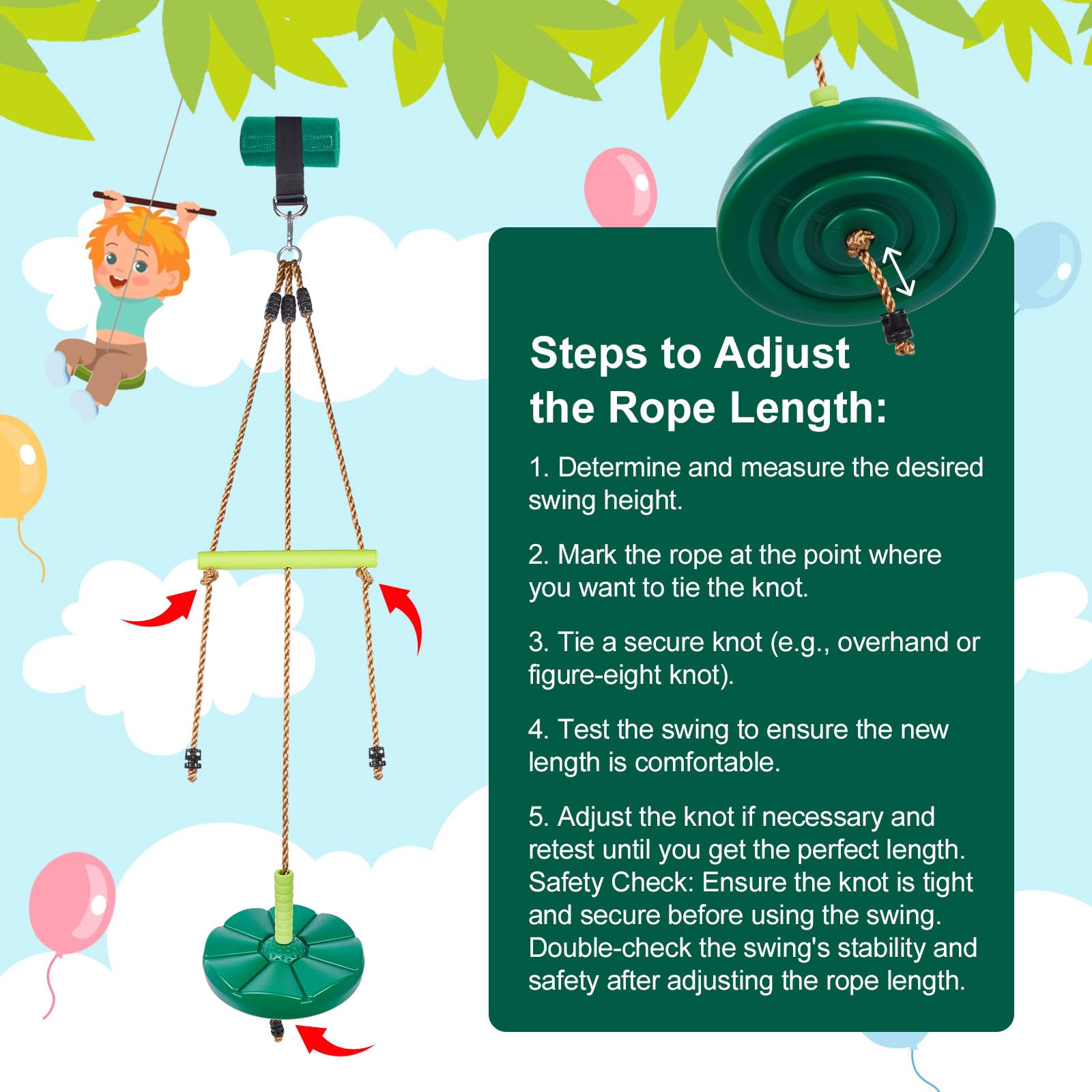 Steps to Adjust the Rope Length:

1. Determine and measure the desired swing height.

2. Mark the rope at the point where you want to tie the knot.

3. Tie a secure knot (e.g., overhand or figure-eight knot).

4. Test the swing to ensure the new length is comfortable.

5. Adjust the knot if necessary and retest until you get the perfect length. Safety Check: Ensure the knot is tight and secure before using the swing. Double-check the swing's stability and safety after adjusting the rope length.