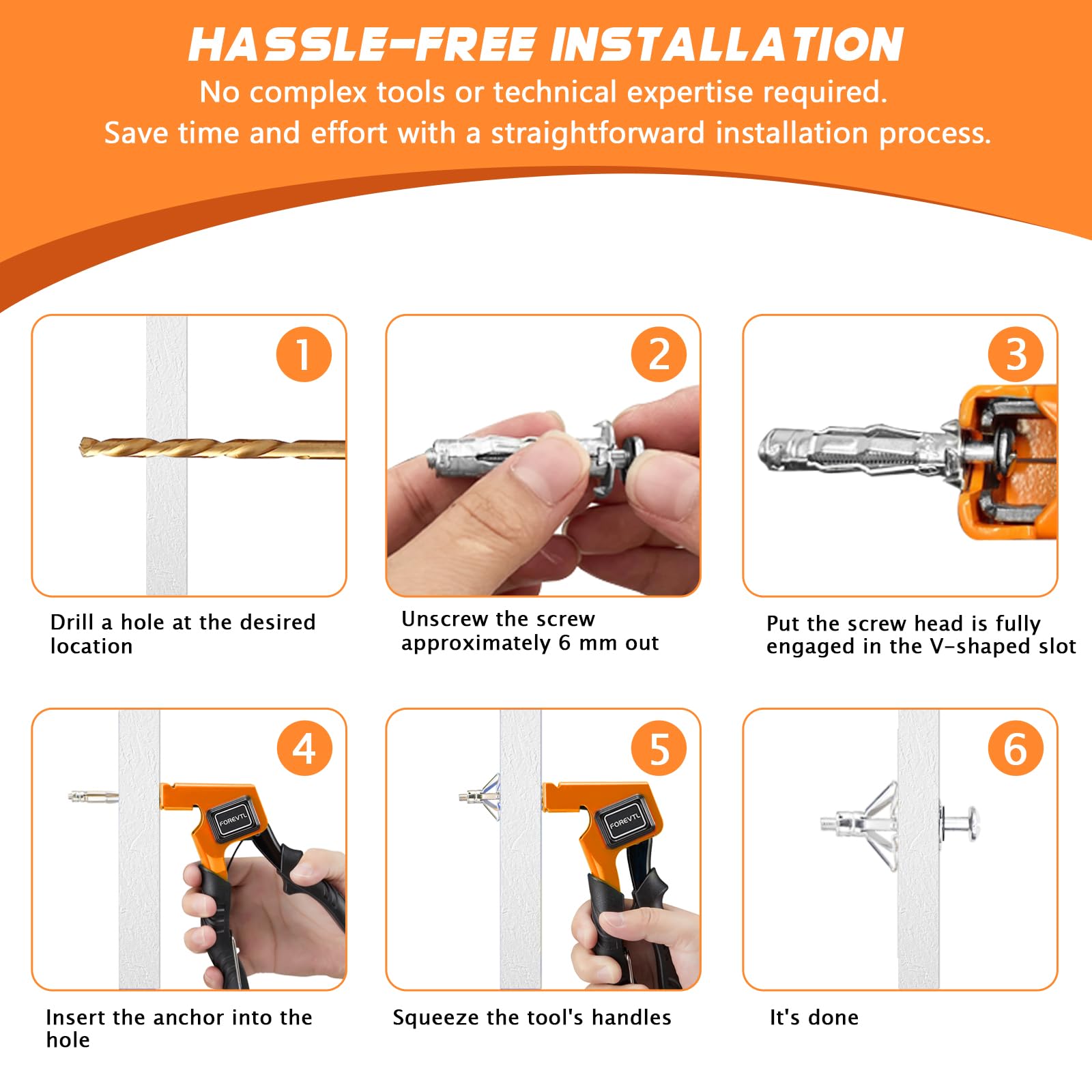 HASSLE-FREE INSTALLATION
No complex tools or technical expertise required.
Save time and effort with a straightforward installation process.

1

Drill a hole at the desired location

2

Unscrew the screw approximately 6 mm out

3

Put the screw head is fully engaged in the V-shaped slot

4

FOREVTL

Insert the anchor into the hole

5

FOREVTL

Squeeze the tool's handles

6

It's done