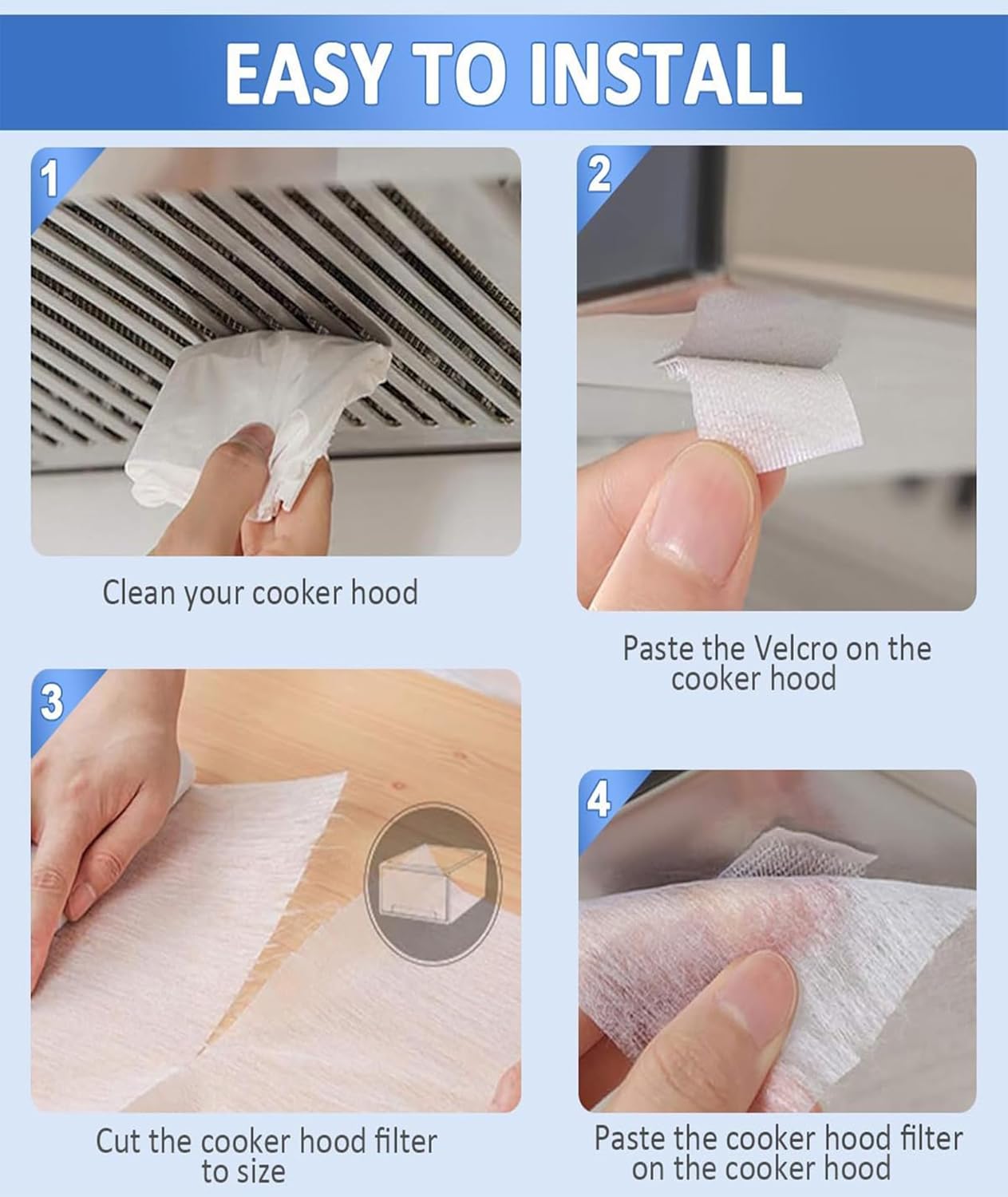 EASY TO INSTALL

1

Clean your cooker hood

2

Paste the Velcro on the cooker hood

3

Cut the cooker hood filter to size

4

Paste the cooker hood filter on the cooker hood