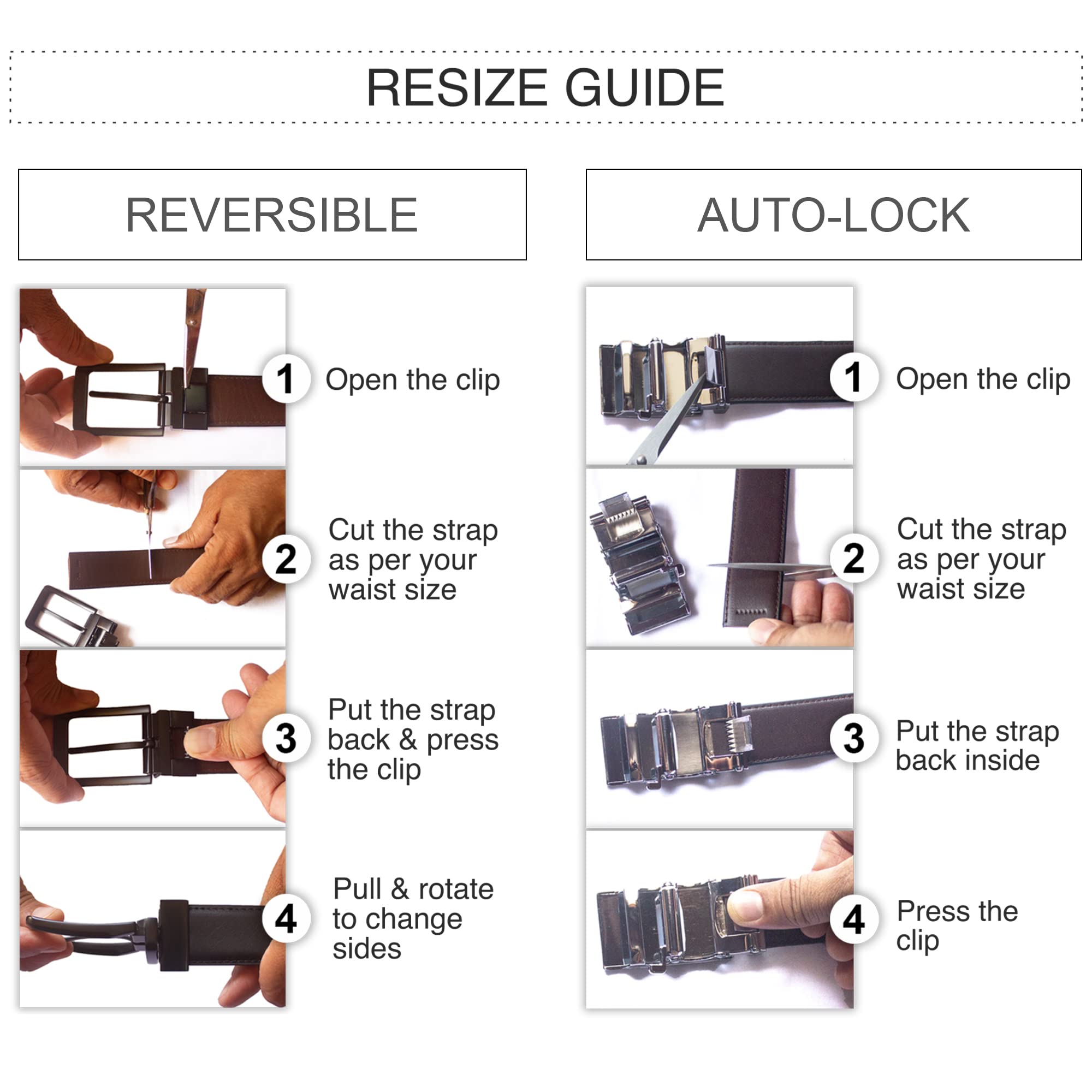 RESIZE GUIDE

REVERSIBLE

1 Open the clip

2 Cut the strap as per your waist size

3 Put the strap back & press the clip

4 Pull & rotate to change sides

AUTO-LOCK

1 Open the clip

2 Cut the strap as per your waist size

3 Put the strap back inside

4 Press the clip