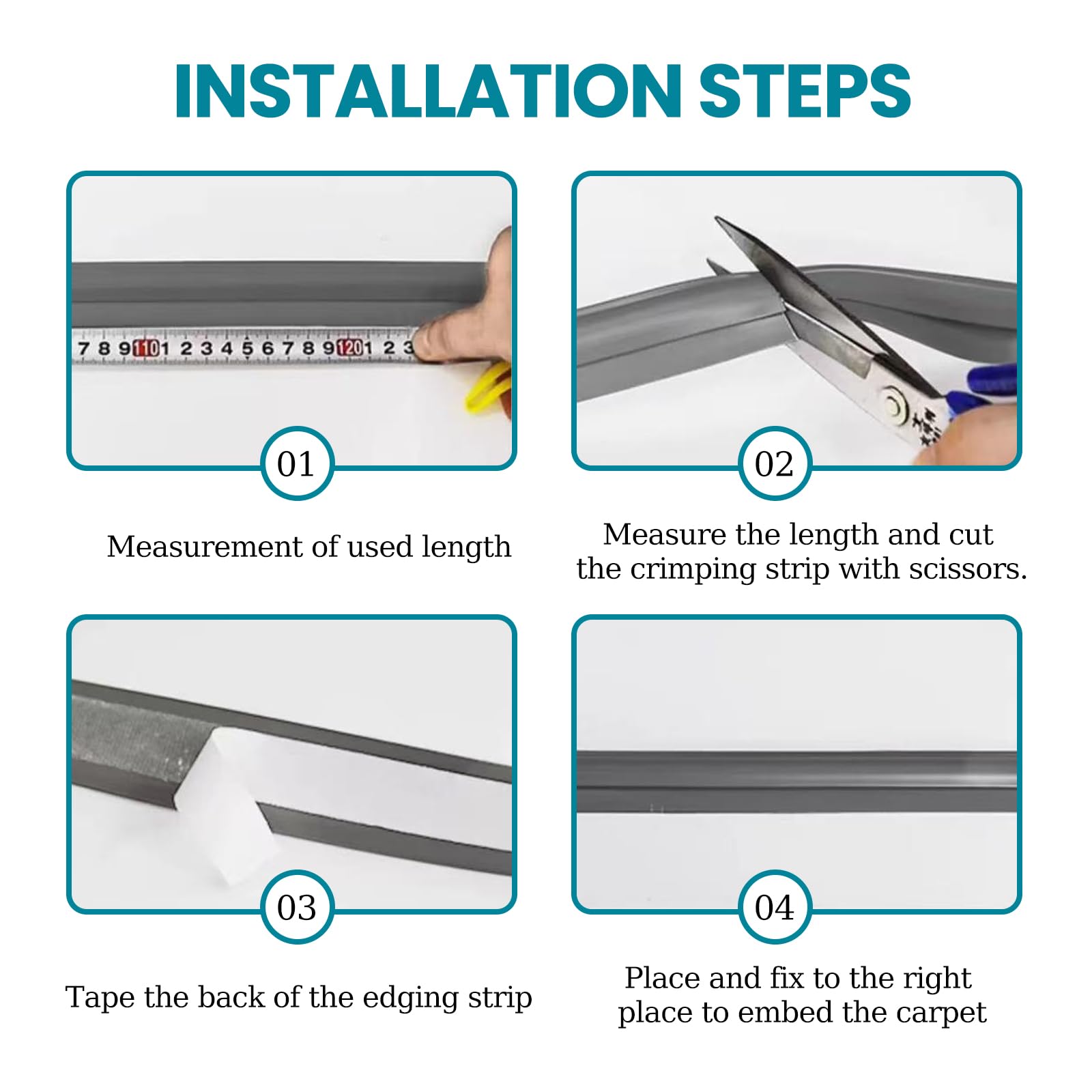 INSTALLATION STEPS

7 8 9 110 1 2 3 4 5 6 7 8 9 120 1 2 3

01

Measurement of used length

02

Measure the length and cut the crimping strip with scissors.

03

Tape the back of the edging strip

04

Place and fix to the right place to embed the carpet