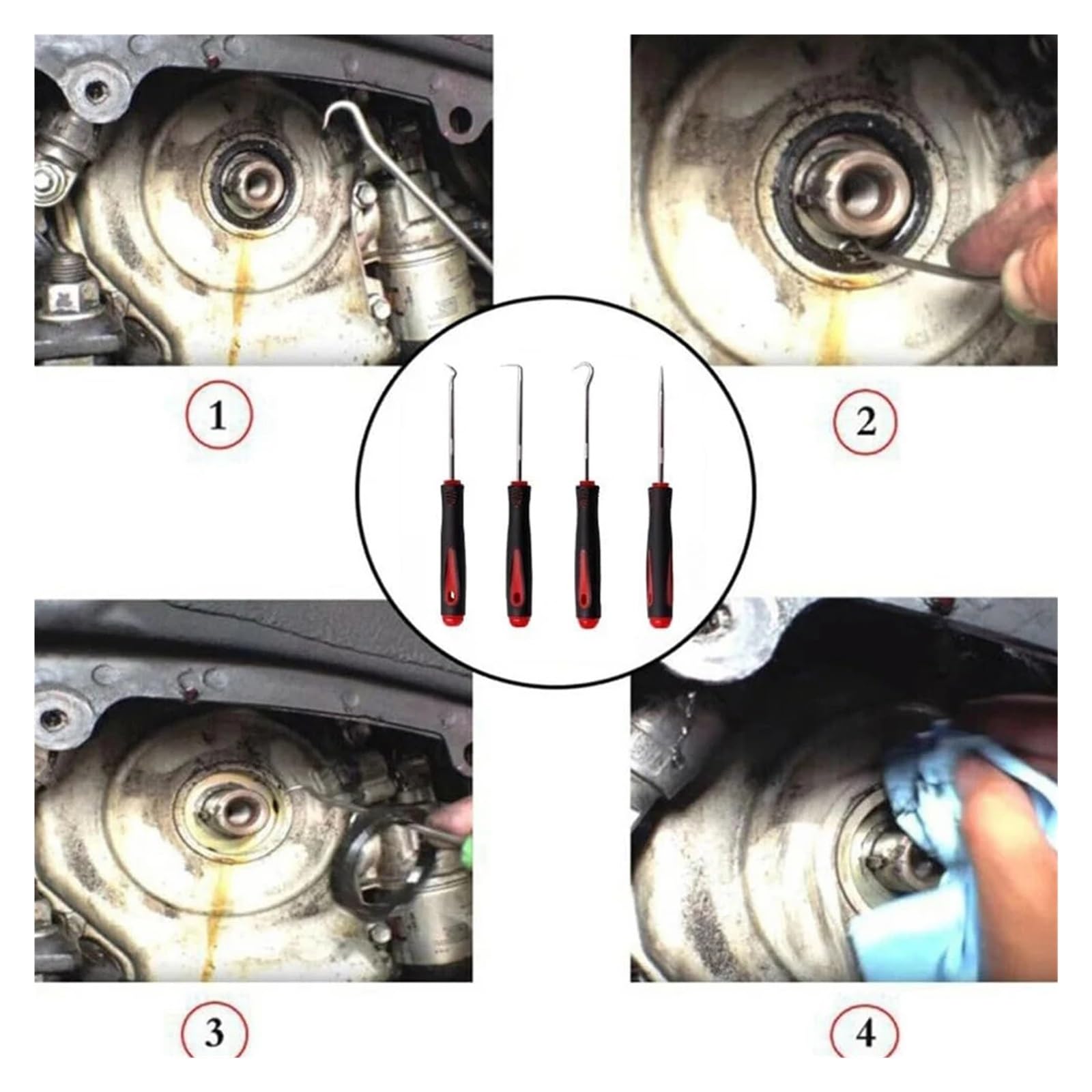 1

2

3

4