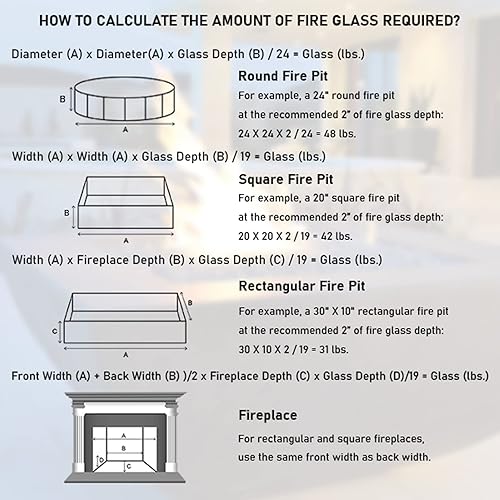 HOW TO CALCULATE THE AMOUNT OF FIRE GLASS REQUIRED?

Diameter (A) x Diameter(A) x Glass Depth (B) / 24 = Glass (lbs.)

B

A

Round Fire Pit
For example, a 24" round fire pit at the recommended 2" of fire glass depth:
24 X 24 X 2 / 24 = 48 lbs.

Width (A) x Width (A) x Glass Depth (B) / 19 = Glass (lbs.)

B

A

Square Fire Pit
For example, a 20" square fire pit at the recommended 2" of fire glass depth:
20 X 20 X 2 / 19 = 42 lbs.

Width (A) x Fireplace Depth (B) x Glass Depth (C) / 19 = Glass (lbs.)

B

C

A

Rectangular Fire Pit
For example, a 30" X 10" rectangular fire pit at the recommended 2" of fire glass depth:
30 X 10 X 2 / 19 = 31 lbs.

Front Width (A) + Back Width (B) )/2 x Fireplace Depth (C) x Glass Depth (D)/19 = Glass (lbs.)

A

B

D

C

Fireplace
For rectangular and square fireplaces, use the same front width as back width.