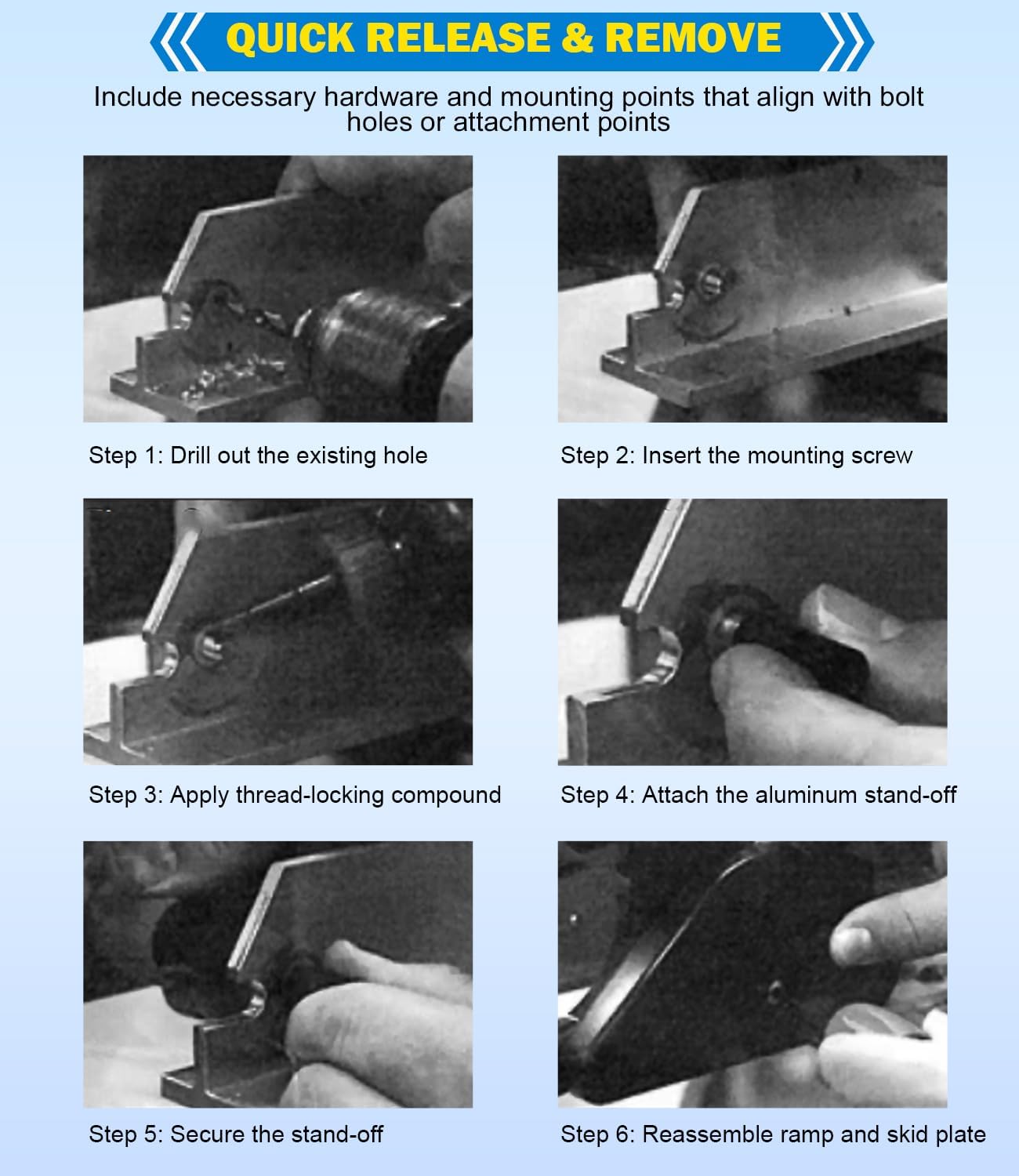 QUICK RELEASE & REMOVE

Include necessary hardware and mounting points that align with bolt holes or attachment points

Step 1: Drill out the existing hole

Step 2: Insert the mounting screw

Step 3: Apply thread-locking compound

Step 4: Attach the aluminum stand-off

Step 5: Secure the stand-off

Step 6: Reassemble ramp and skid plate