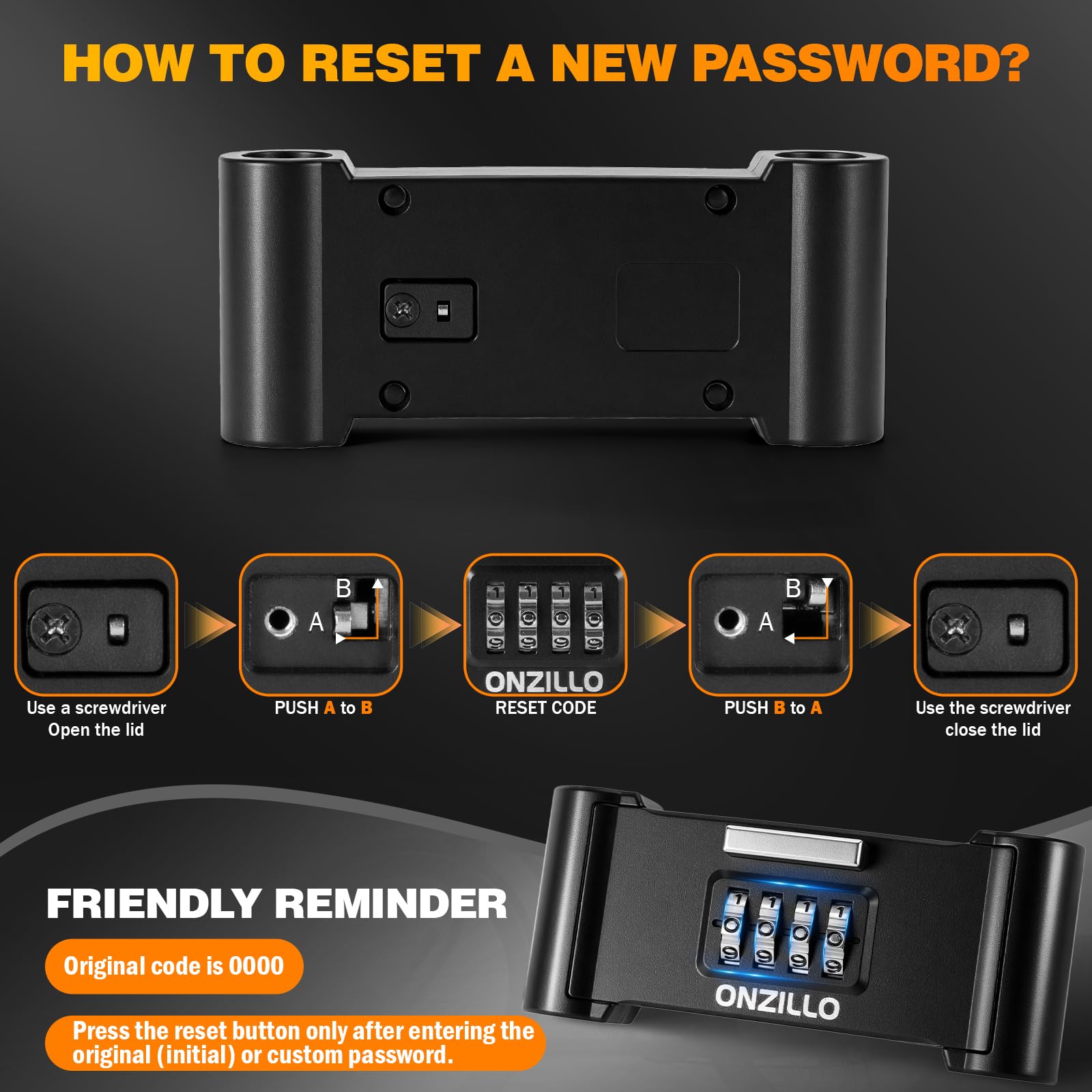 HOW TO RESET A NEW PASSWORD?

Use a screwdriver Open the lid

B A

PUSH A to B

1 1 1 1
0 0 0 0
9 9 9 9
ONZILLO
RESET CODE

B A

PUSH B to A

Use the screwdriver close the lid

FRIENDLY REMINDER

Original code is 0000

Press the reset button only after entering the original (initial) or custom password.

1 1 1 1
0 0 0 0
9 9 9 9
ONZILLO