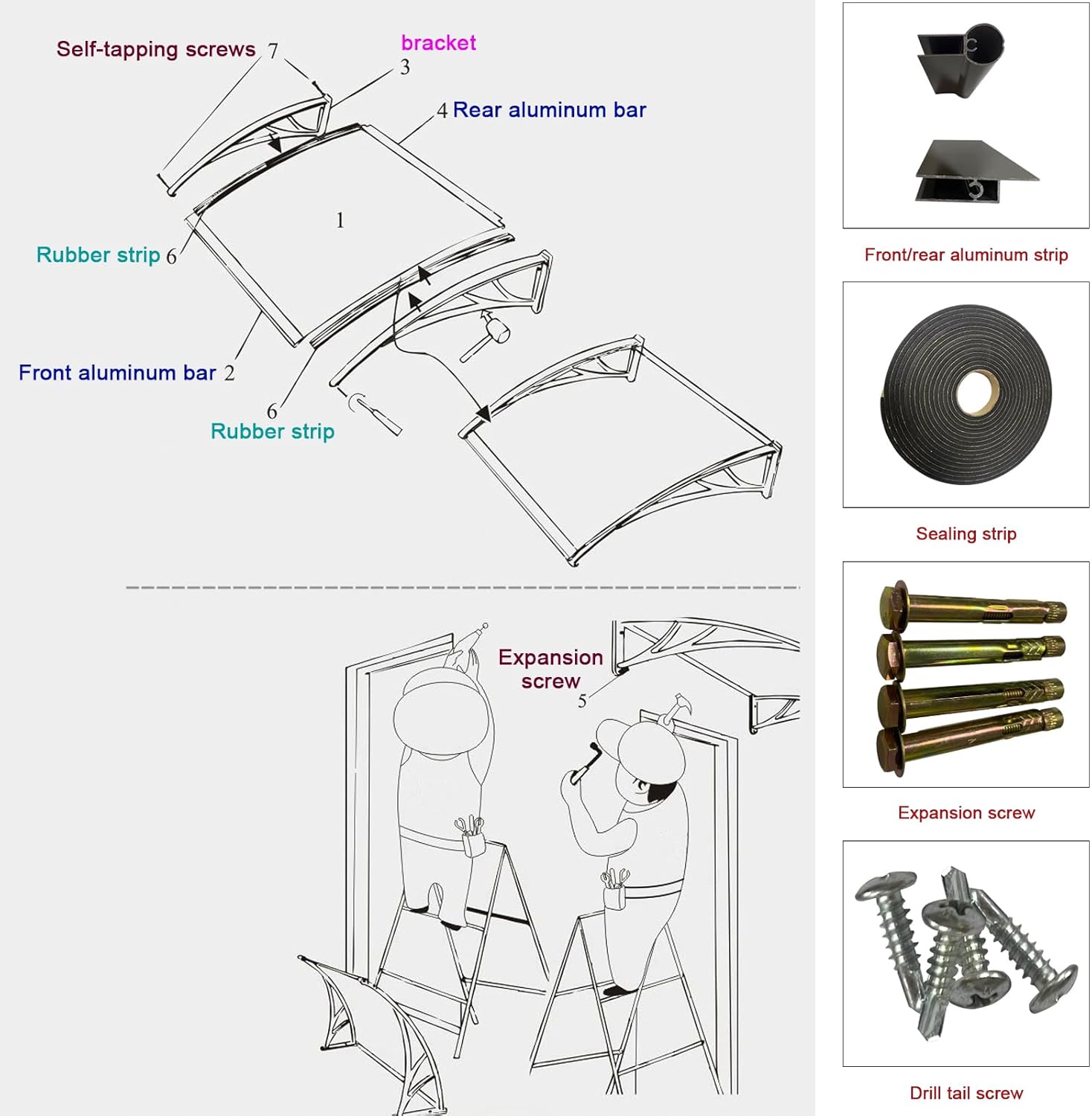 Self-tapping screws 7

bracket
3

4 Rear aluminum bar

1

Rubber strip 6

Front aluminum bar 2

6
Rubber strip

Expansion screw
5

Front/rear aluminum strip

Sealing strip

Expansion screw

Drill tail screw