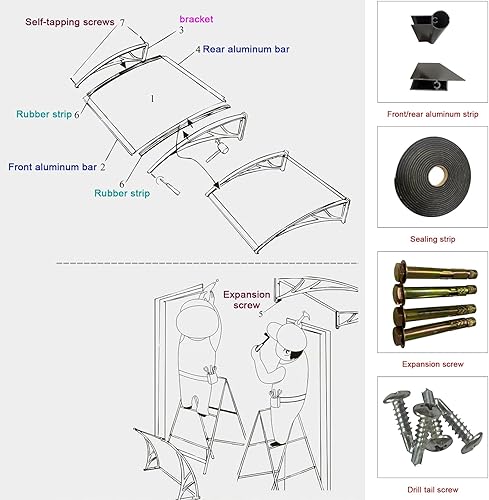 Self-tapping screws 7

bracket
3

4 Rear aluminum bar

1

Rubber strip 6

Front aluminum bar 2

6
Rubber strip

Expansion screw
5

Front/rear aluminum strip

Sealing strip

Expansion screw

Drill tail screw