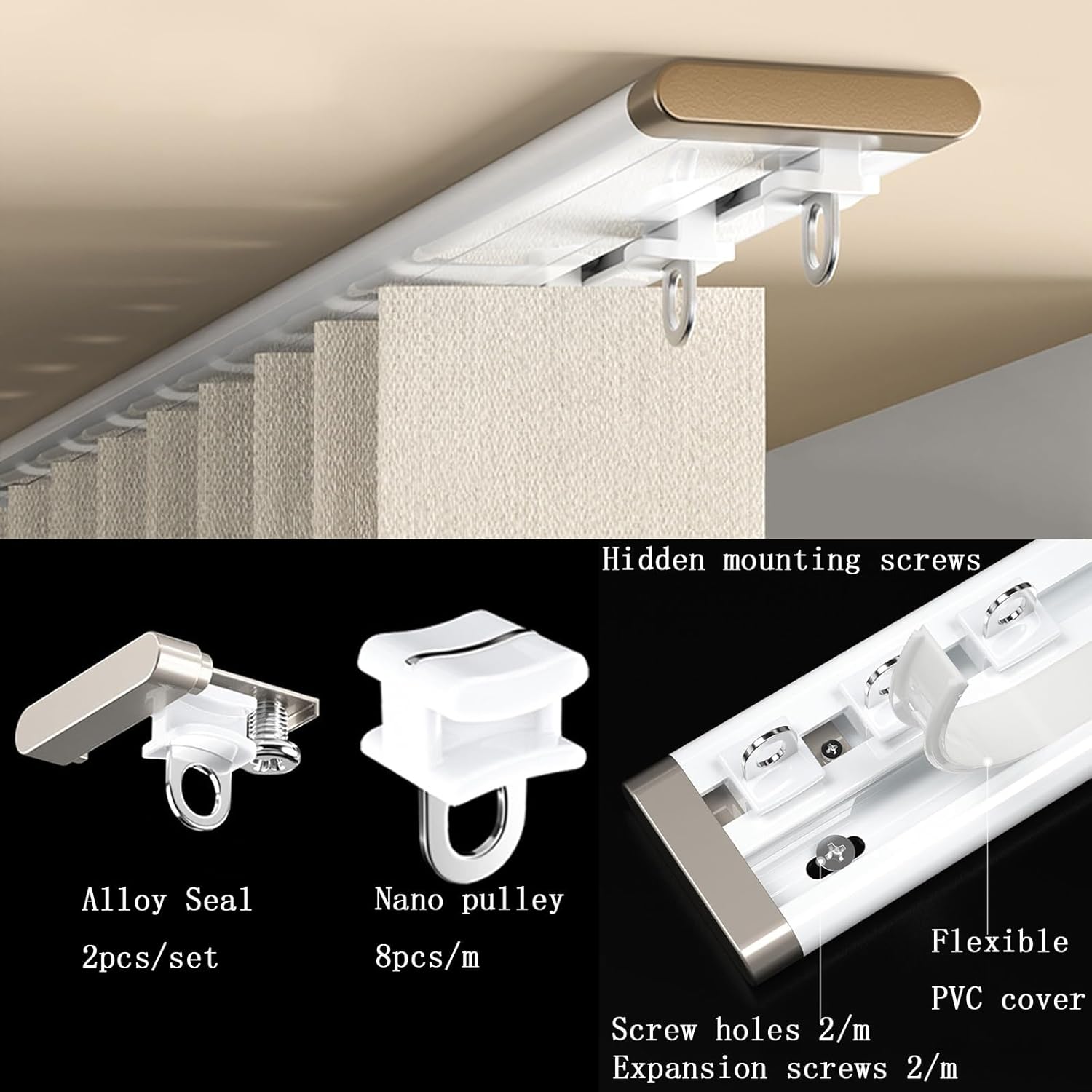 Hidden mounting screws

Alloy Seal

2pcs/set

Nano pulley

8pcs/m

Flexible

PVC cover

Screw holes 2/m

Expansion screws 2/m