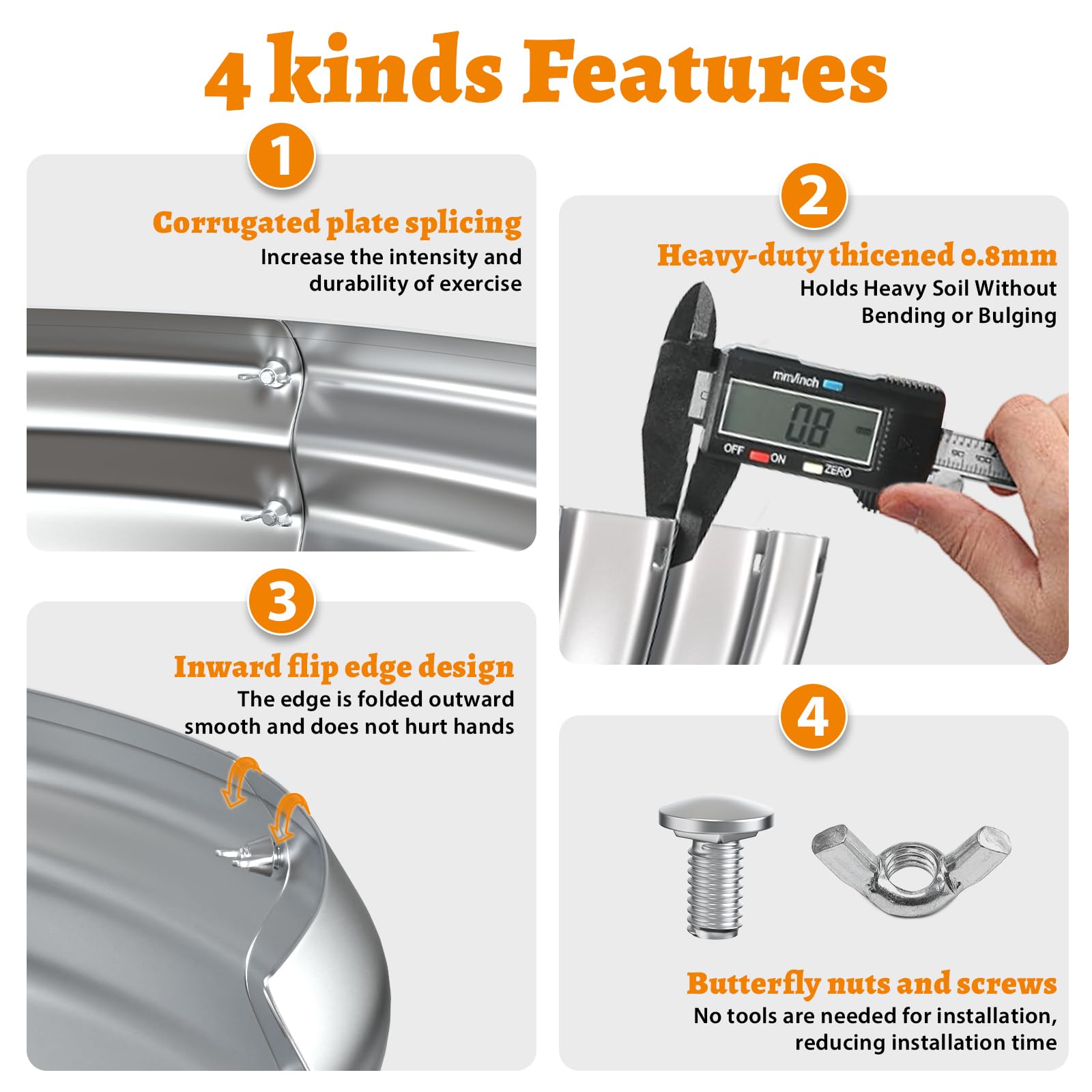 4 kinds Features

1

Corrugated plate splicing

Increase the intensity and durability of exercise

2

Heavy-duty thicened 0.8mm

Holds Heavy Soil Without Bending or Bulging

mm/inch

0.8

OFF ON ZERO

3

Inward flip edge design

The edge is folded outward smooth and does not hurt hands

4

Butterfly nuts and screws

No tools are needed for installation, reducing installation time