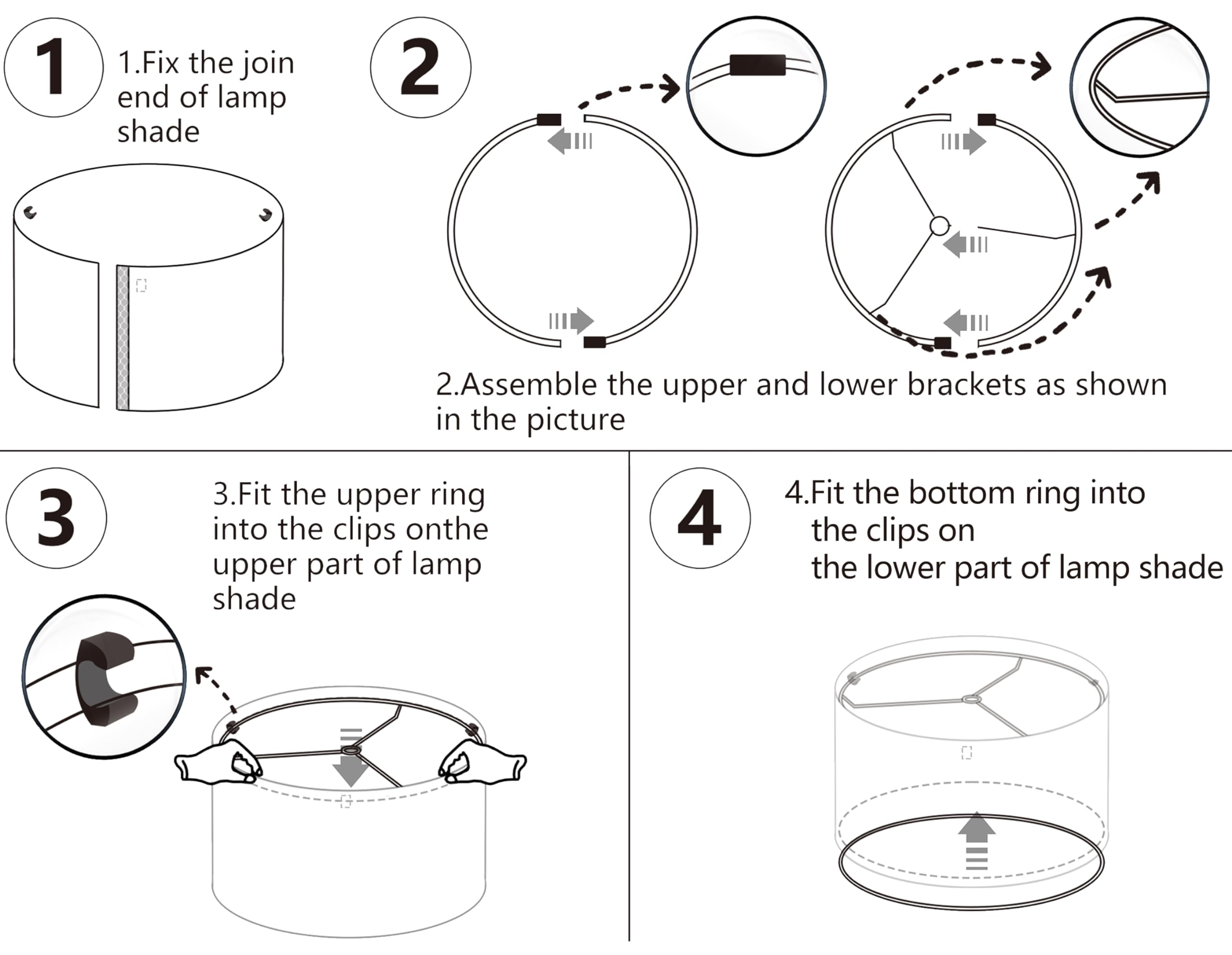 1

1.Fix the join end of lamp shade

2

2.Assemble the upper and lower brackets as shown in the picture

3

3.Fit the upper ring into the clips onthe upper part of lamp shade

4

4.Fit the bottom ring into the clips on the lower part of lamp shade