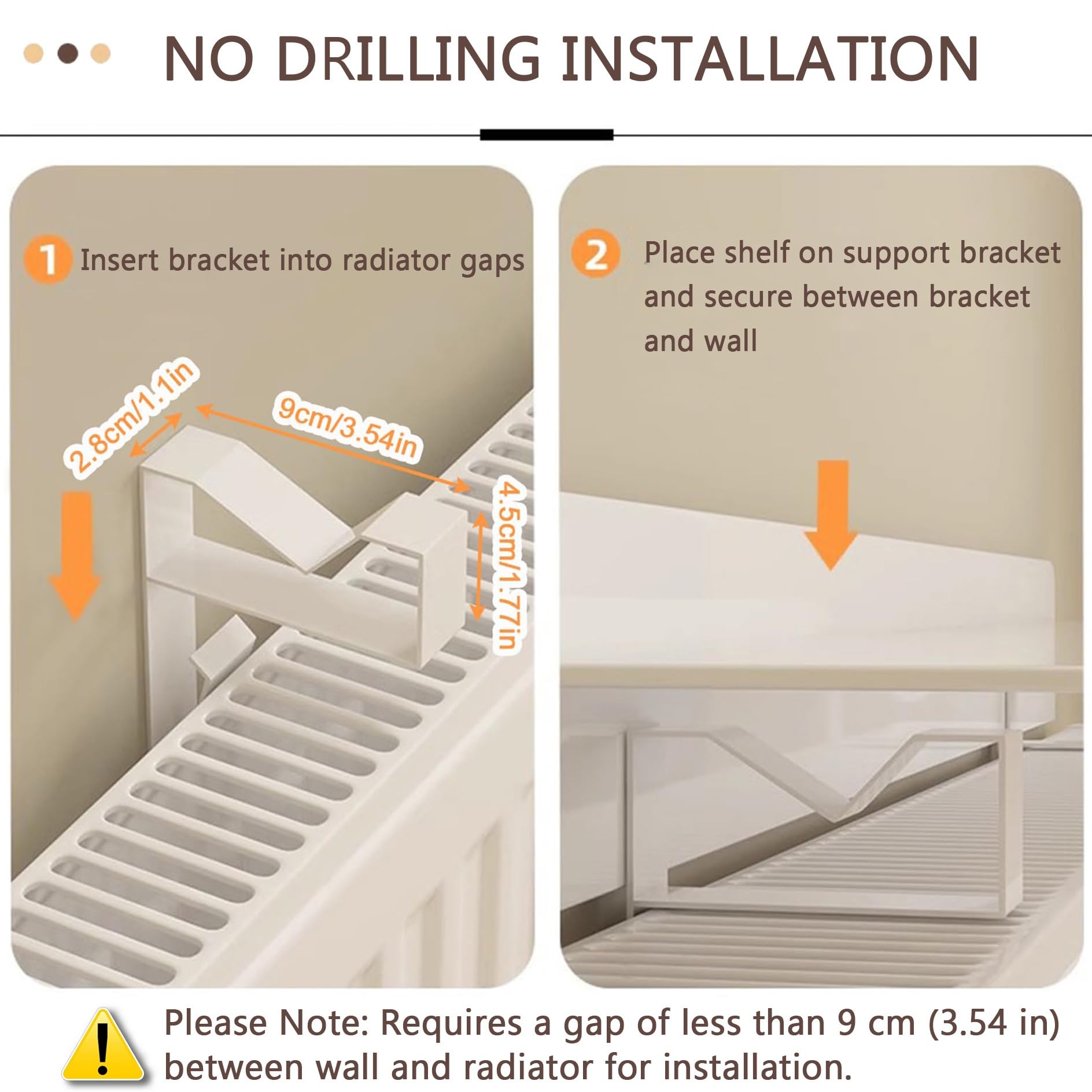 NO DRILLING INSTALLATION

1 Insert bracket into radiator gaps

2.8cm/1.1in

9cm/3.54in

4.5cm/1.77in

2 Place shelf on support bracket and secure between bracket and wall

! Please Note: Requires a gap of less than 9 cm (3.54 in) between wall and radiator for installation.