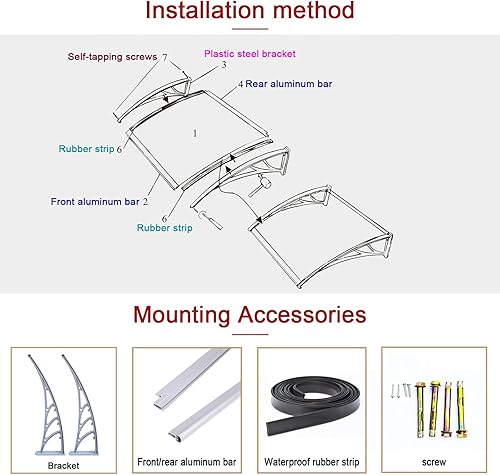 Installation method

Self-tapping screws 7

Plastic steel bracket
3

4 Rear aluminum bar

1

Rubber strip 6

Front aluminum bar 2

6
Rubber strip

Mounting Accessories

Bracket

Front/rear aluminum bar

Waterproof rubber strip

screw