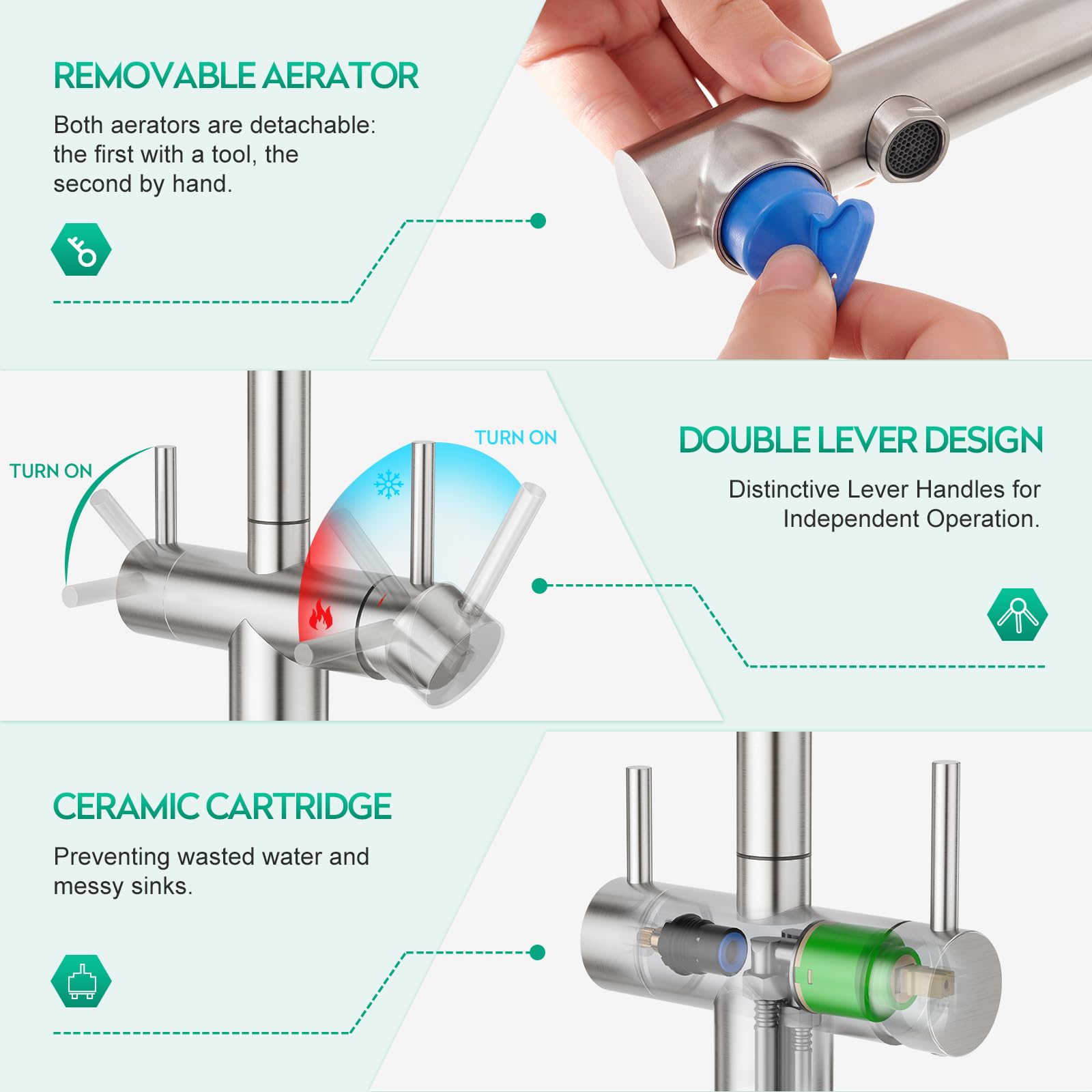 REMOVABLE AERATOR

Both aerators are detachable: the first with a tool, the second by hand.

TURN ON

TURN ON

DOUBLE LEVER DESIGN

Distinctive Lever Handles for Independent Operation.

CERAMIC CARTRIDGE

Preventing wasted water and messy sinks.