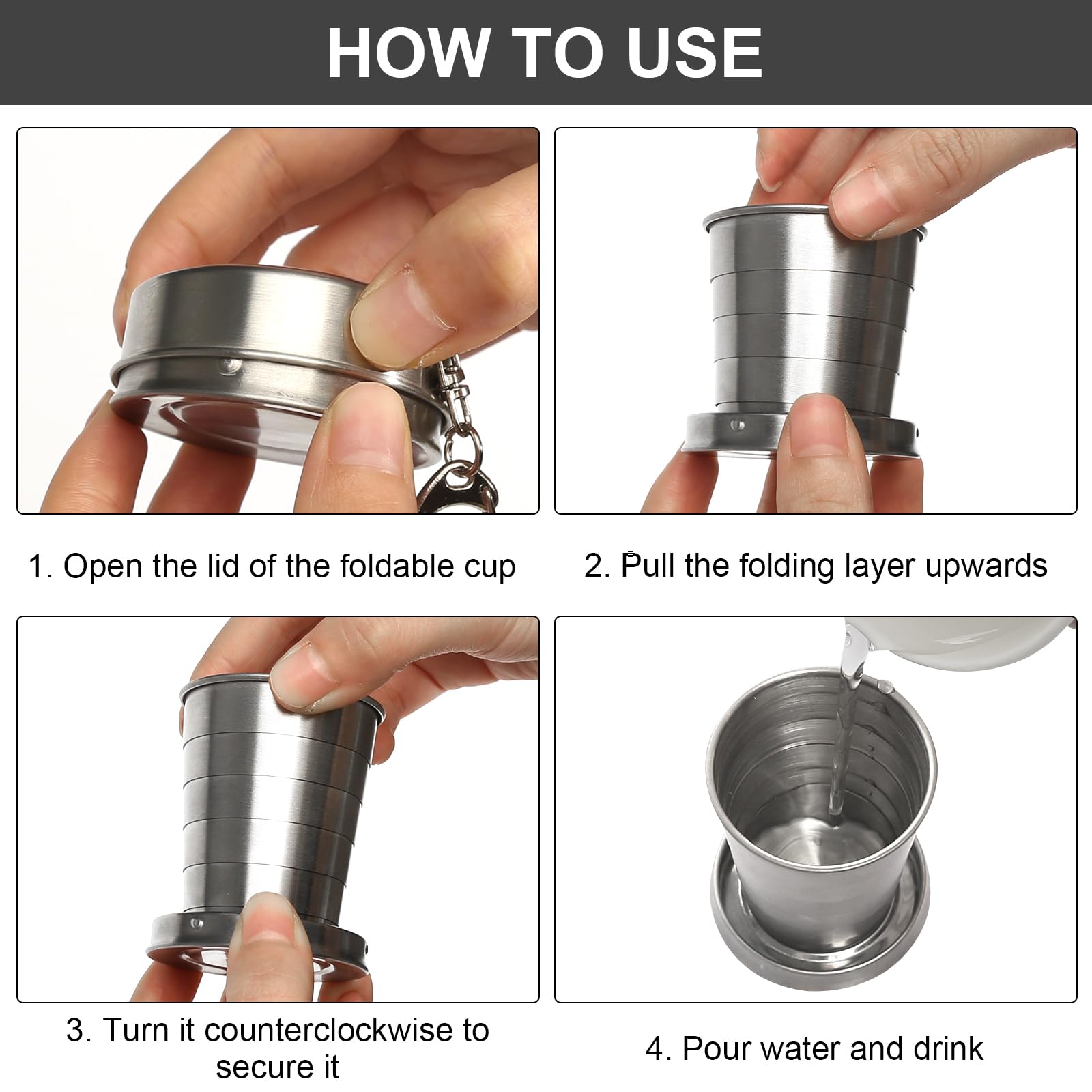 HOW TO USE

1. Open the lid of the foldable cup

2. Pull the folding layer upwards

3. Turn it counterclockwise to secure it

4. Pour water and drink