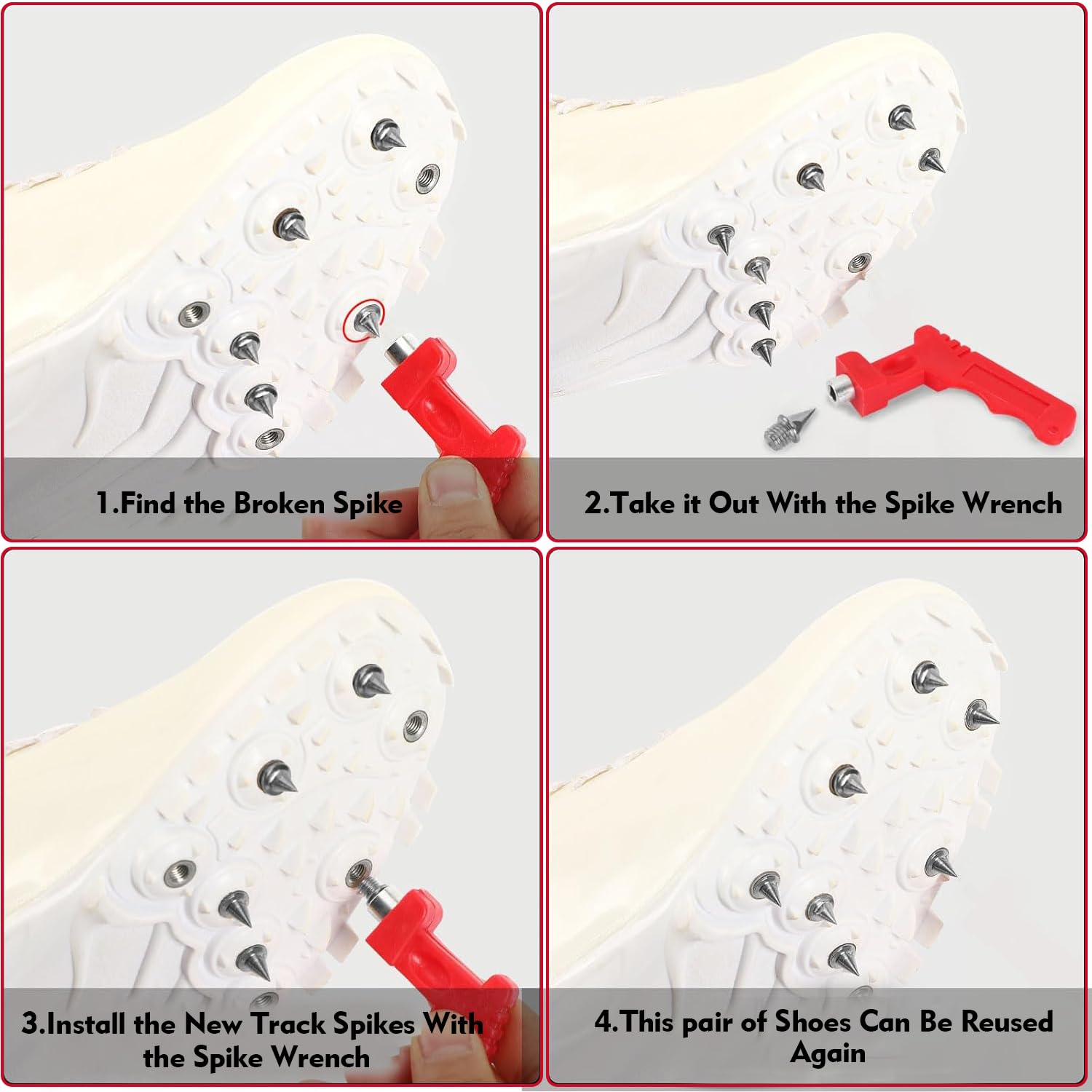 1.Find the Broken Spike

2.Take it Out With the Spike Wrench

3.Install the New Track Spikes With the Spike Wrench

4.This pair of Shoes Can Be Reused Again