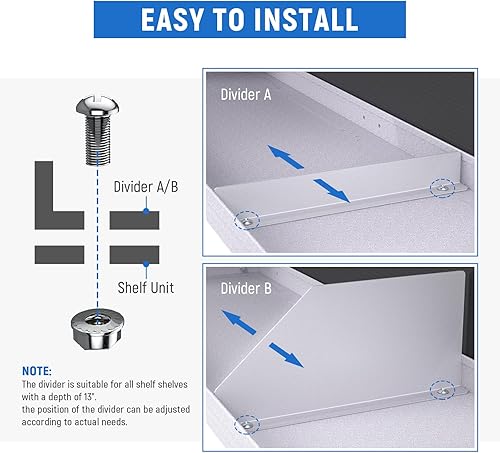 EASY TO INSTALL

Divider A/B

Shelf Unit

NOTE:
The divider is suitable for all shelf shelves with a depth of 13".
the position of the divider can be adjusted according to actual needs.

Divider A

Divider B