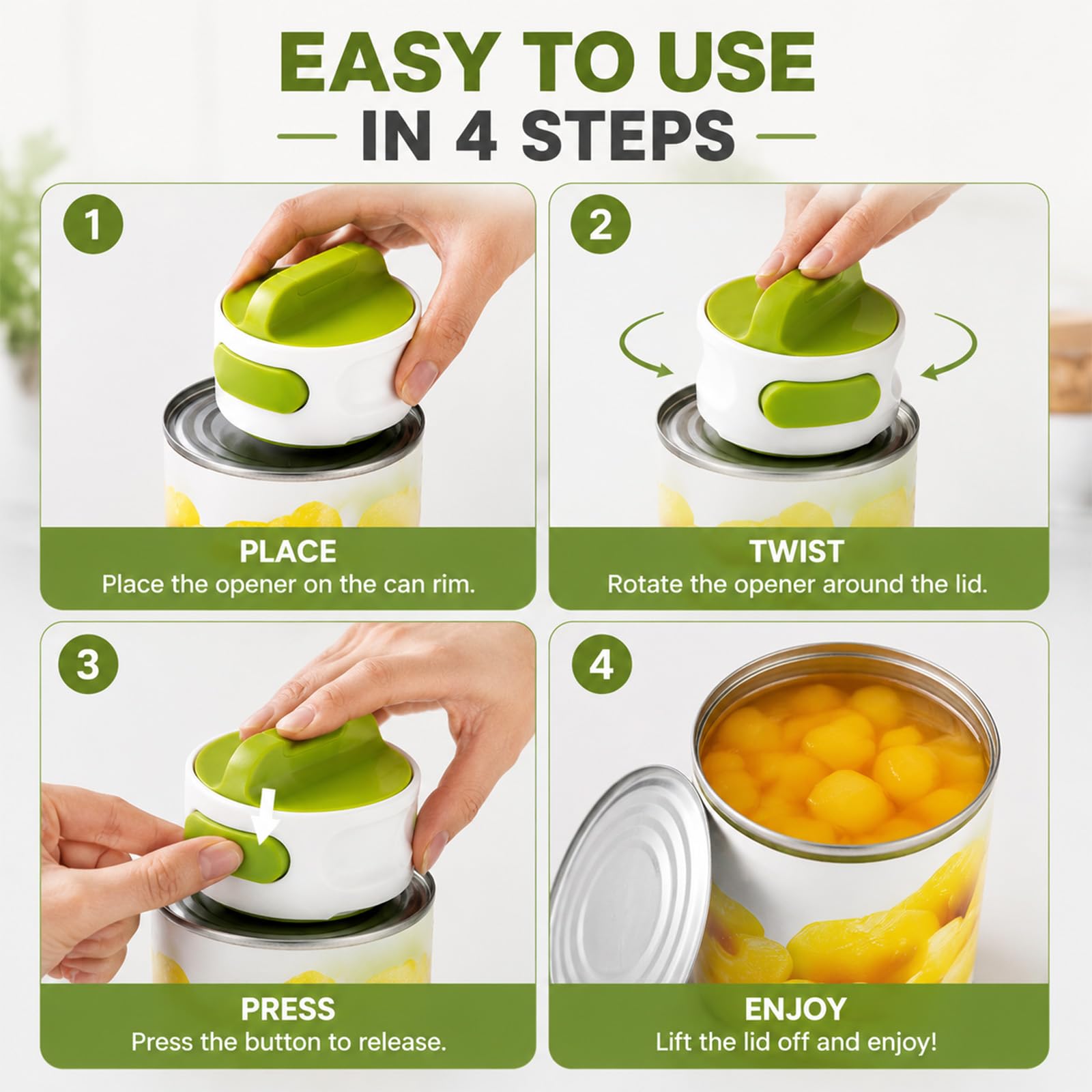 EASY TO USE
IN 4 STEPS

1
PLACE
Place the opener on the can rim.

2
TWIST
Rotate the opener around the lid.

3
PRESS
Press the button to release.

4
ENJOY
Lift the lid off and enjoy!