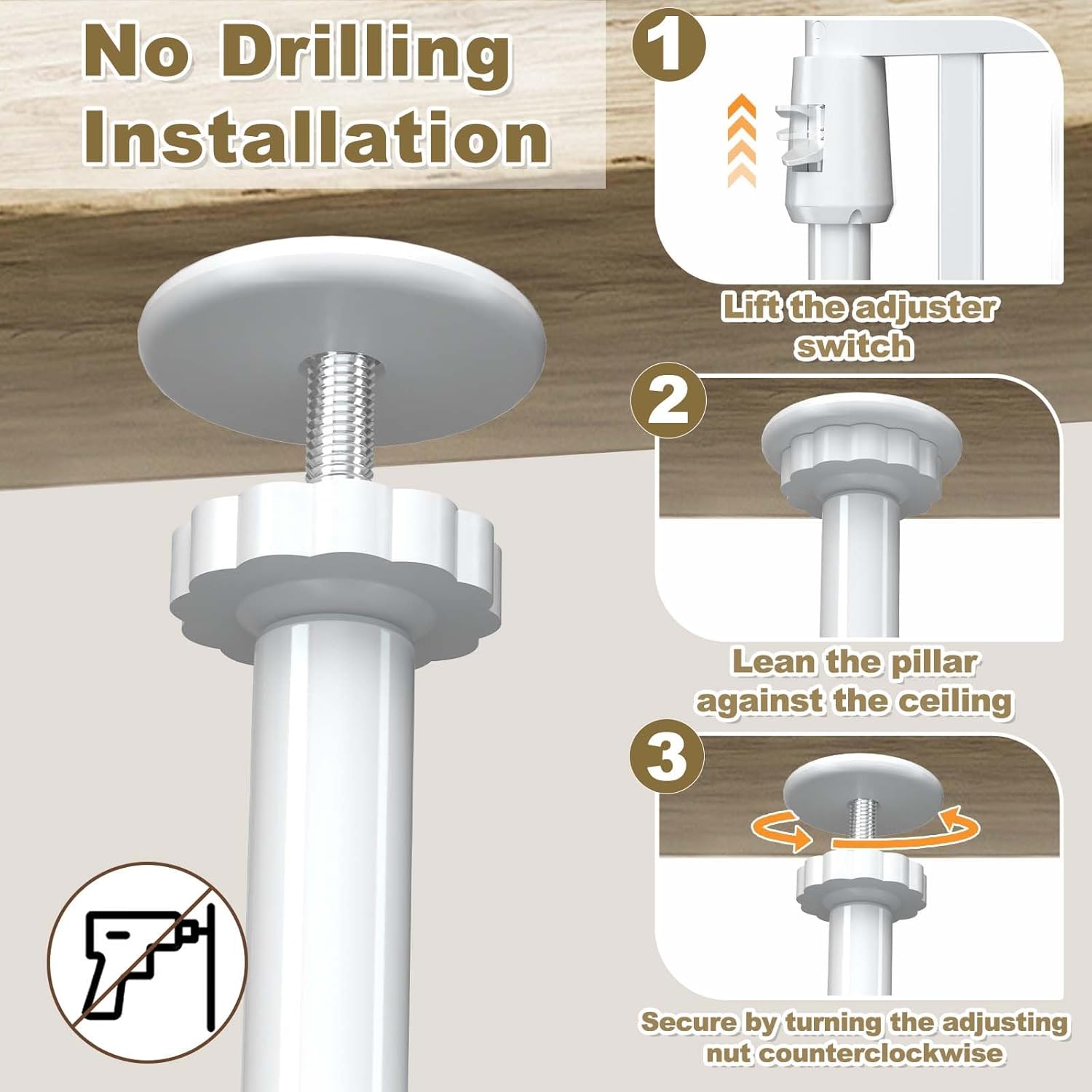 No Drilling Installation

1

Lift the adjuster switch

2

Lean the pillar against the ceiling

3

Secure by turning the adjusting nut counterclockwise