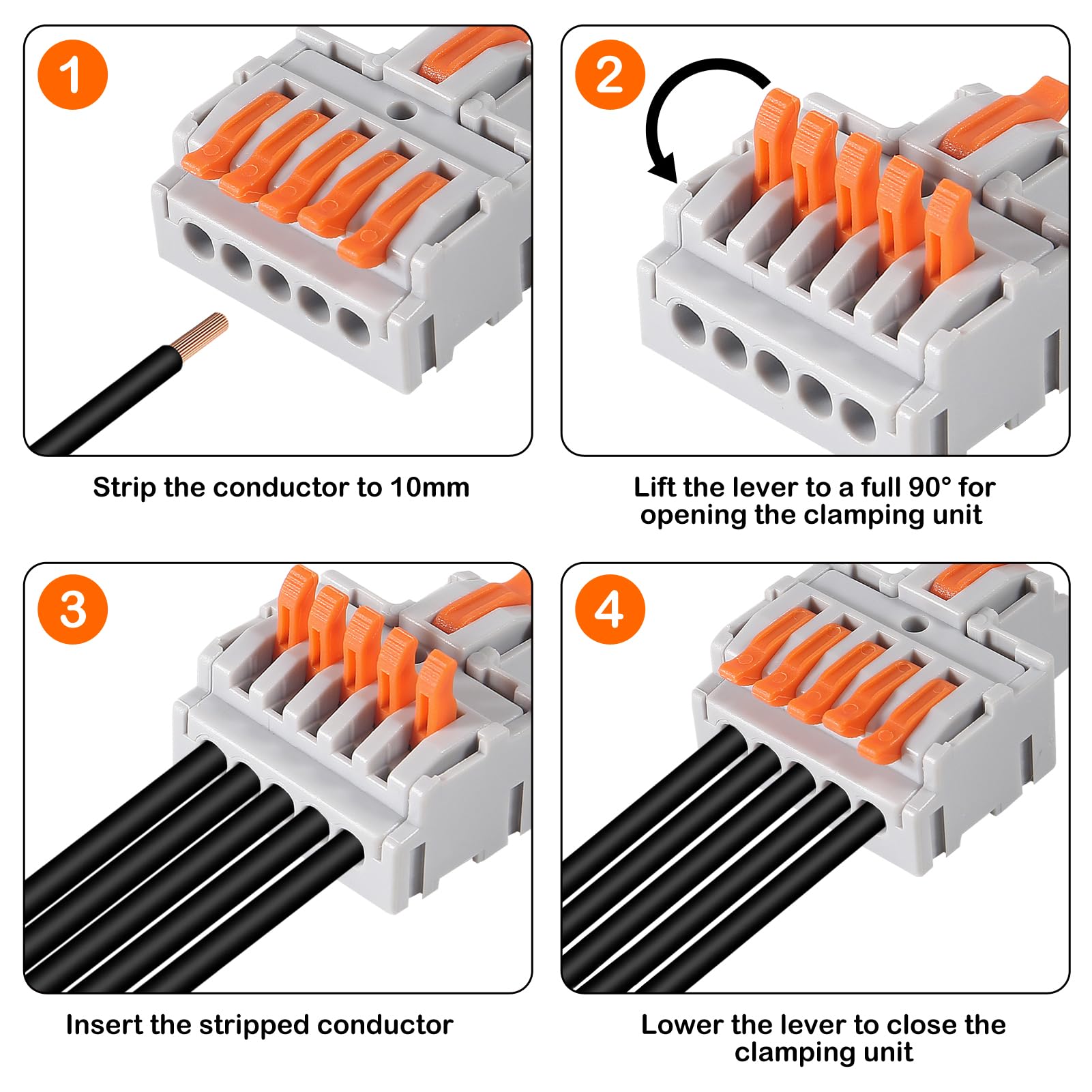 1

Strip the conductor to 10mm

2

Lift the lever to a full 90° for opening the clamping unit

3

Insert the stripped conductor

4

Lower the lever to close the clamping unit