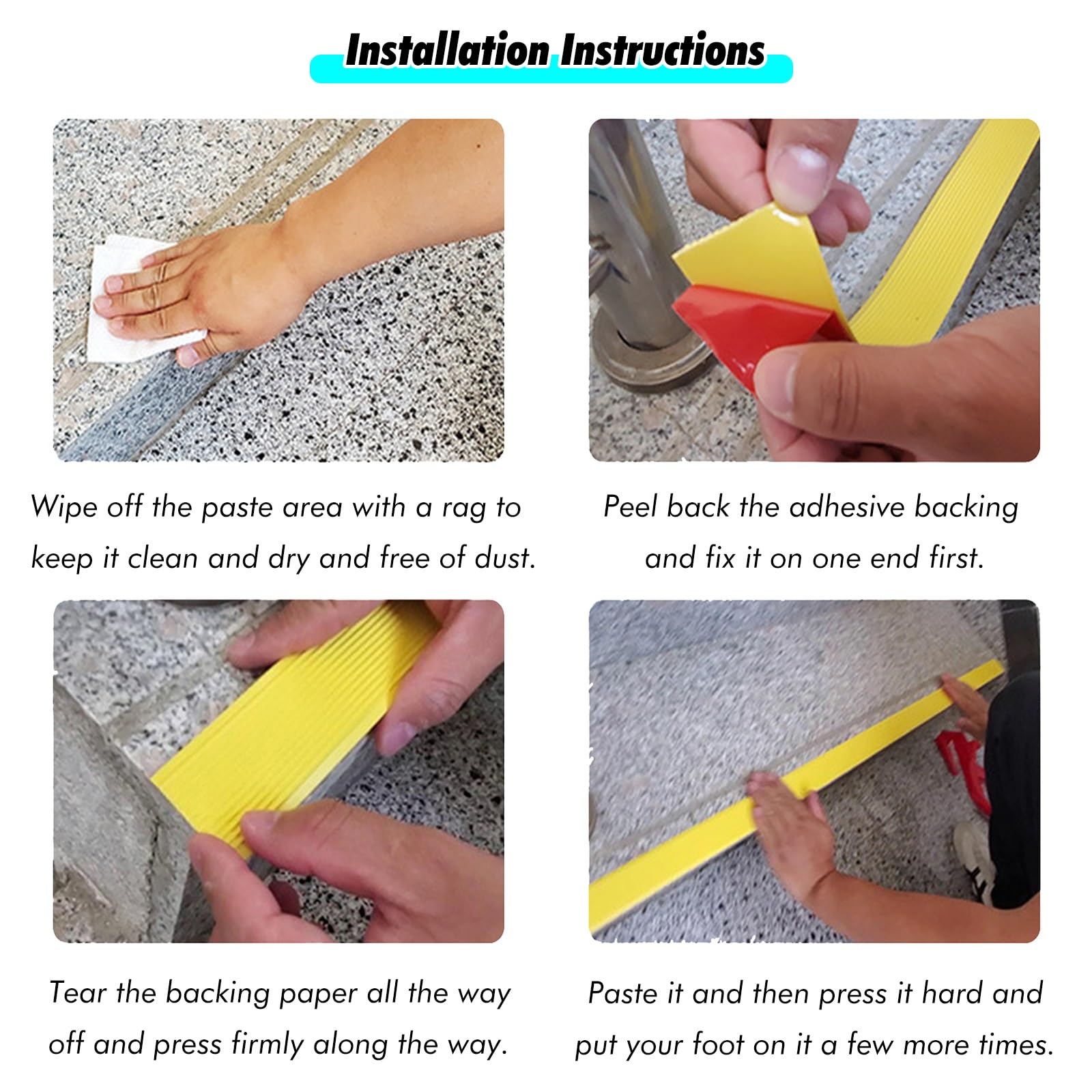 Installation Instructions

Wipe off the paste area with a rag to keep it clean and dry and free of dust.

Peel back the adhesive backing and fix it on one end first.

Tear the backing paper all the way off and press firmly along the way.

Paste it and then press it hard and put your foot on it a few more times.