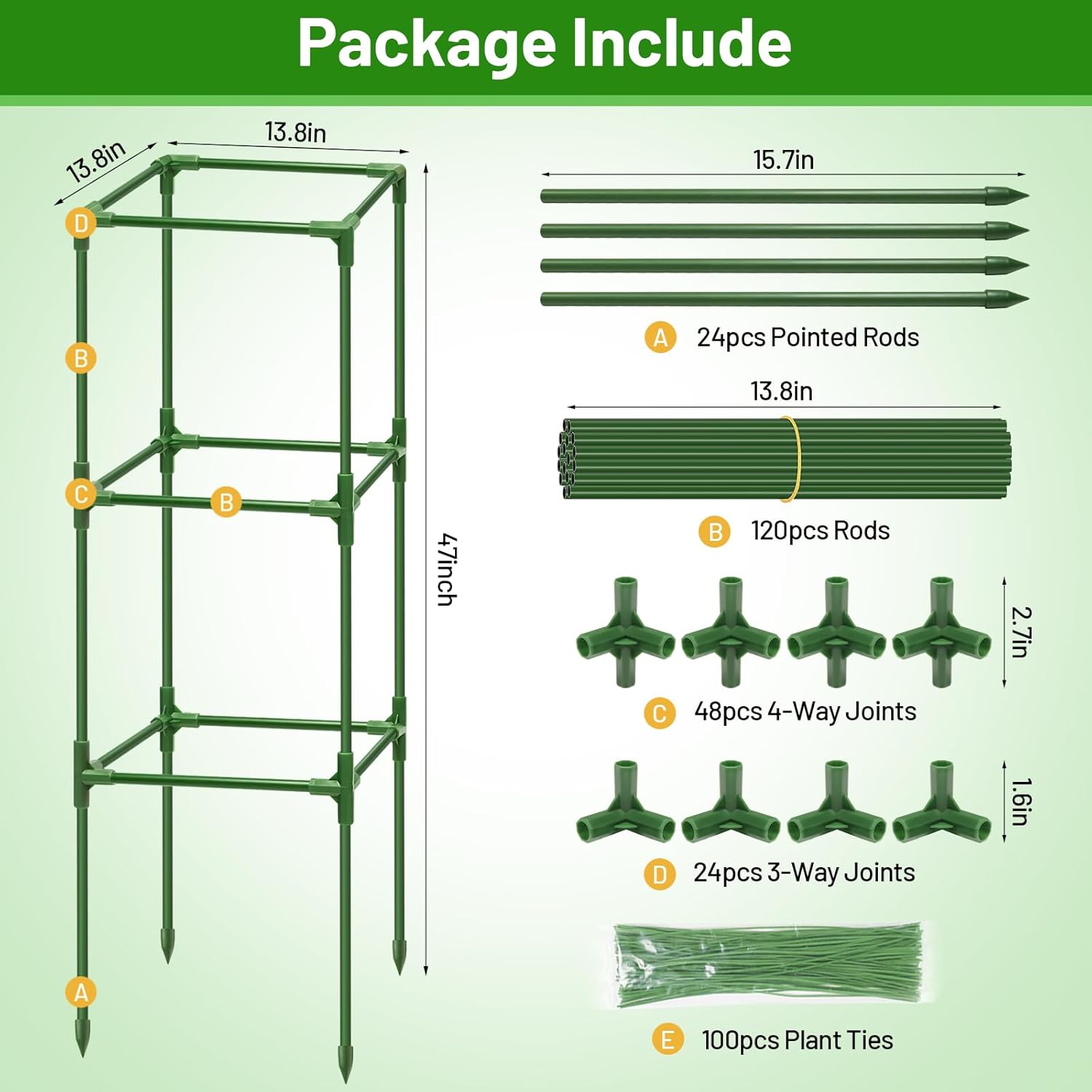 Package Include

13.8in

13.8in

D

B

C

B

47inch

A

15.7in

A 24pcs Pointed Rods

13.8in

B 120pcs Rods

2.7in

C 48pcs 4-Way Joints

1.6in

D 24pcs 3-Way Joints

E 100pcs Plant Ties