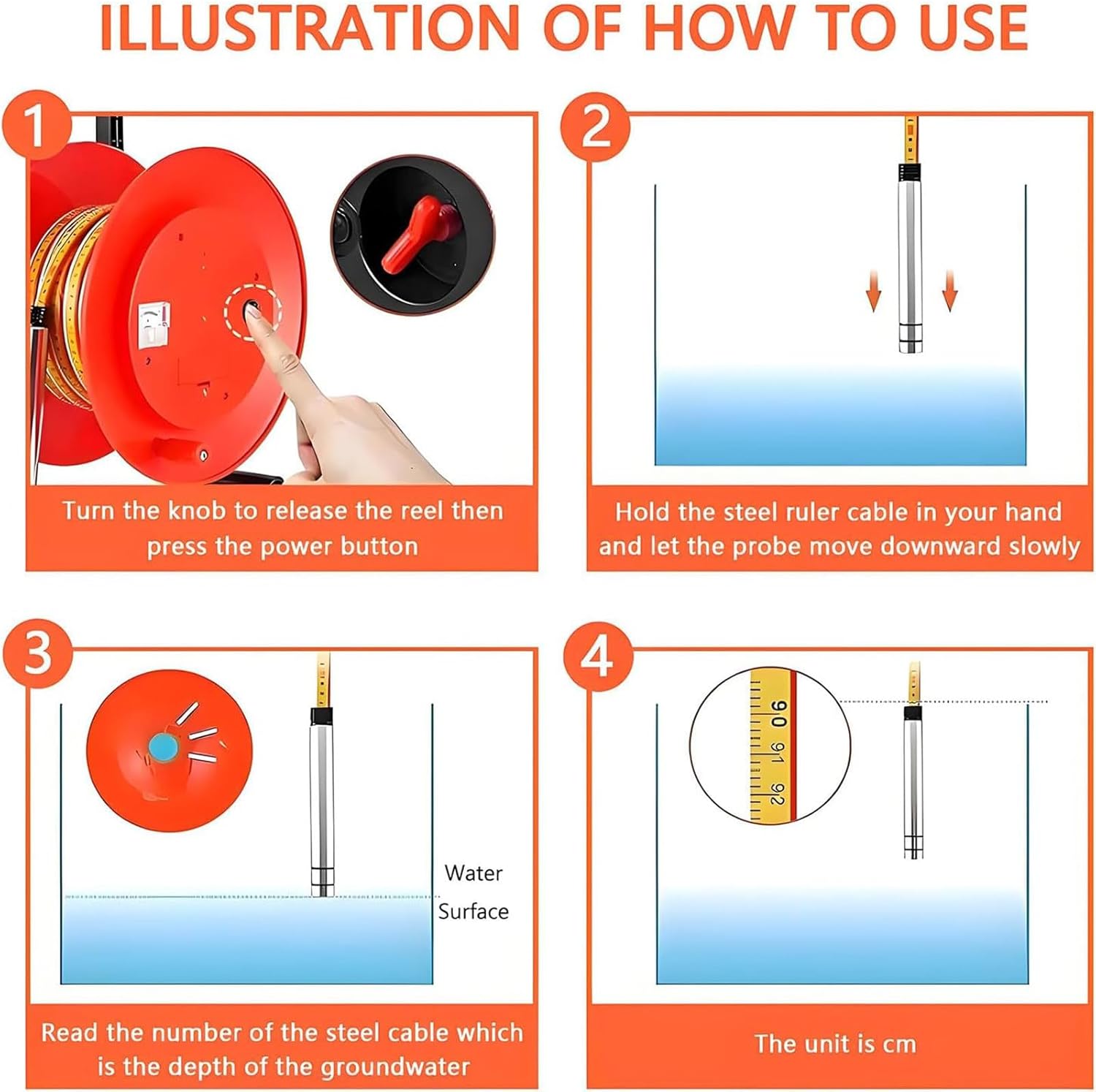 ILLUSTRATION OF HOW TO USE

1

Turn the knob to release the reel then press the power button

2

Hold the steel ruler cable in your hand and let the probe move downward slowly

3

Water Surface

Read the number of the steel cable which is the depth of the groundwater

4

90 91 92

The unit is cm