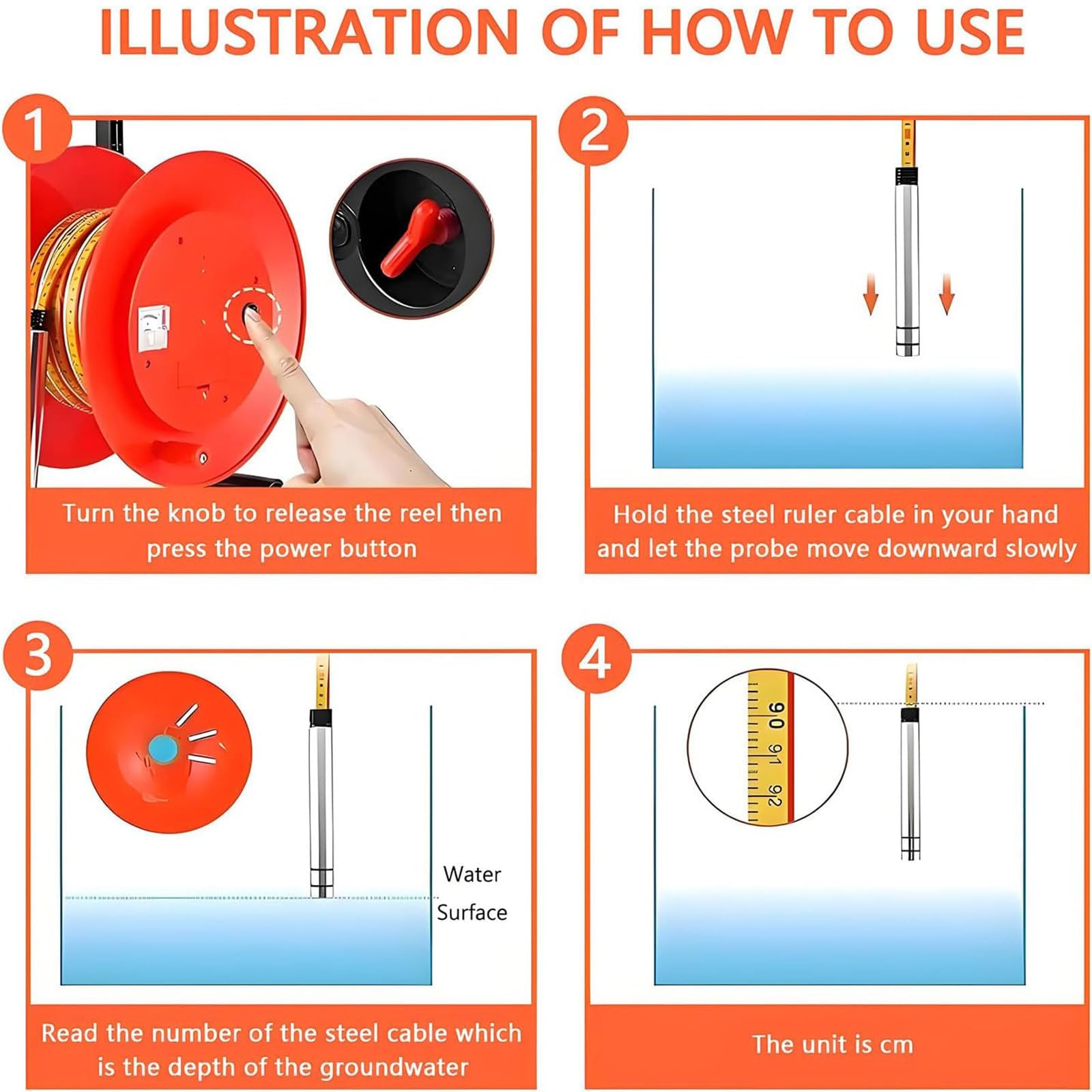 ILLUSTRATION OF HOW TO USE

1

Turn the knob to release the reel then press the power button

2

Hold the steel ruler cable in your hand and let the probe move downward slowly

3

Water Surface

Read the number of the steel cable which is the depth of the groundwater

4

90 91 92

The unit is cm