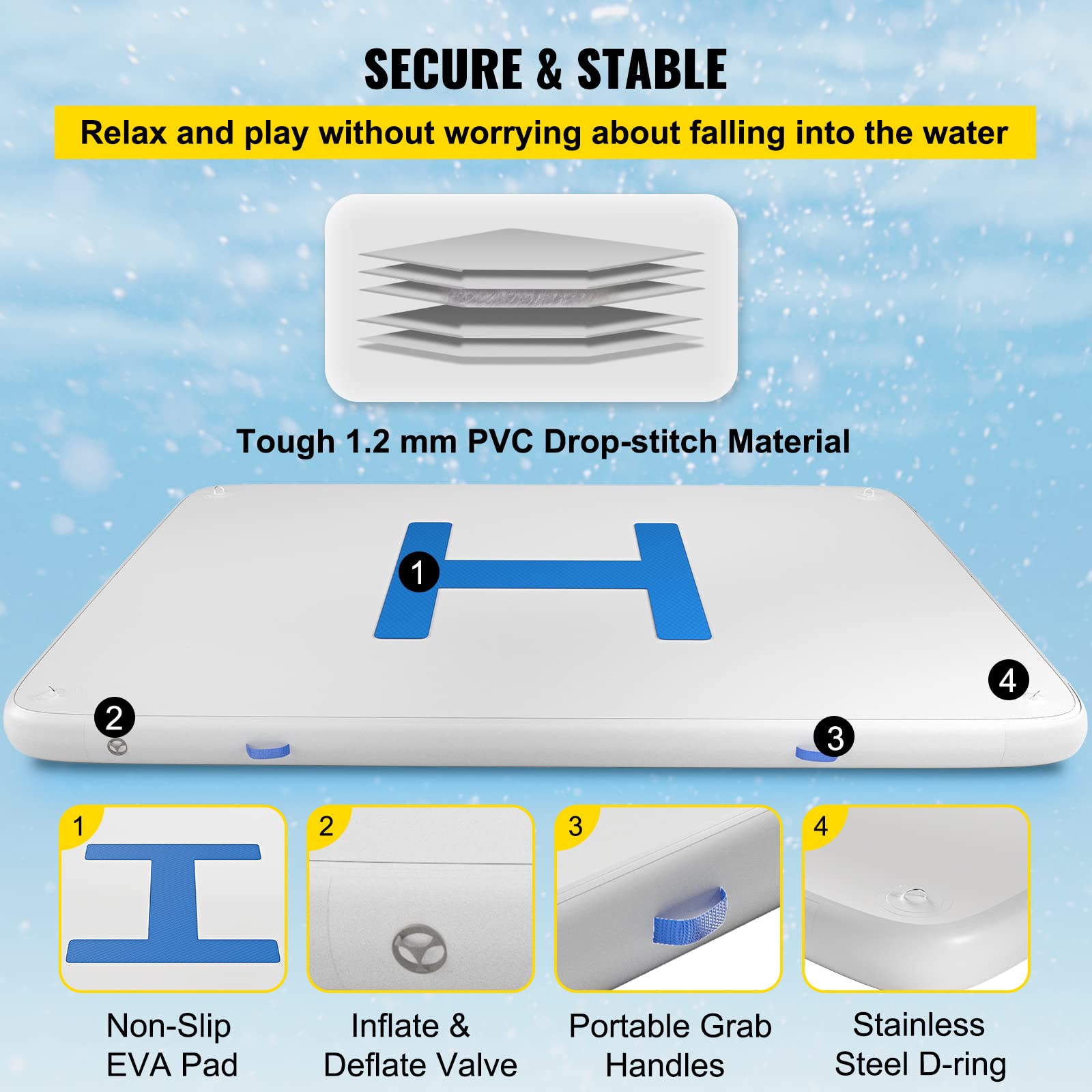 SECURE & STABLE

Relax and play without worrying about falling into the water

Tough 1.2 mm PVC Drop-stitch Material

1

2

3

4

1

Non-Slip EVA Pad

2

Inflate & Deflate Valve

3

Portable Grab Handles

4

Stainless Steel D-ring