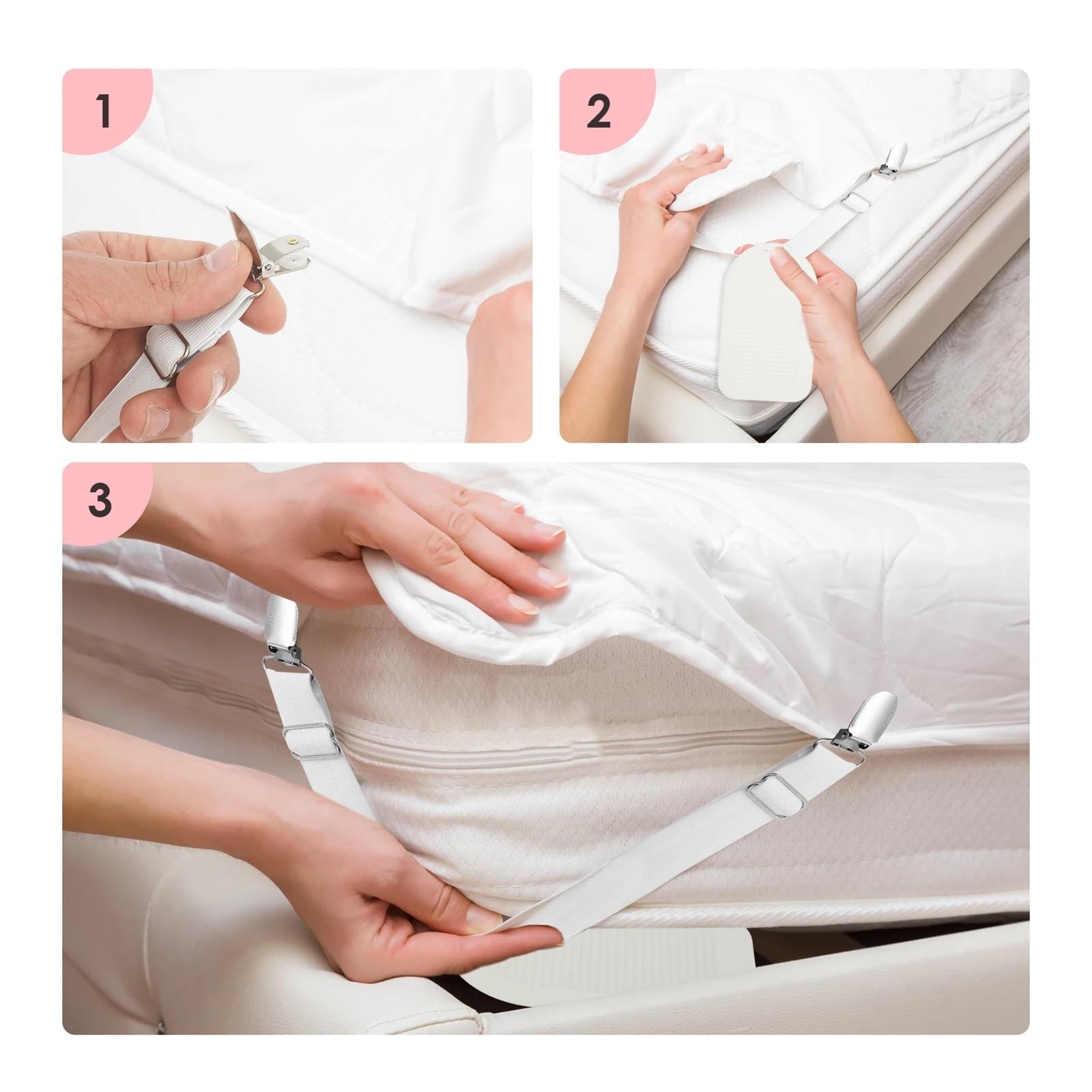 1

2

3