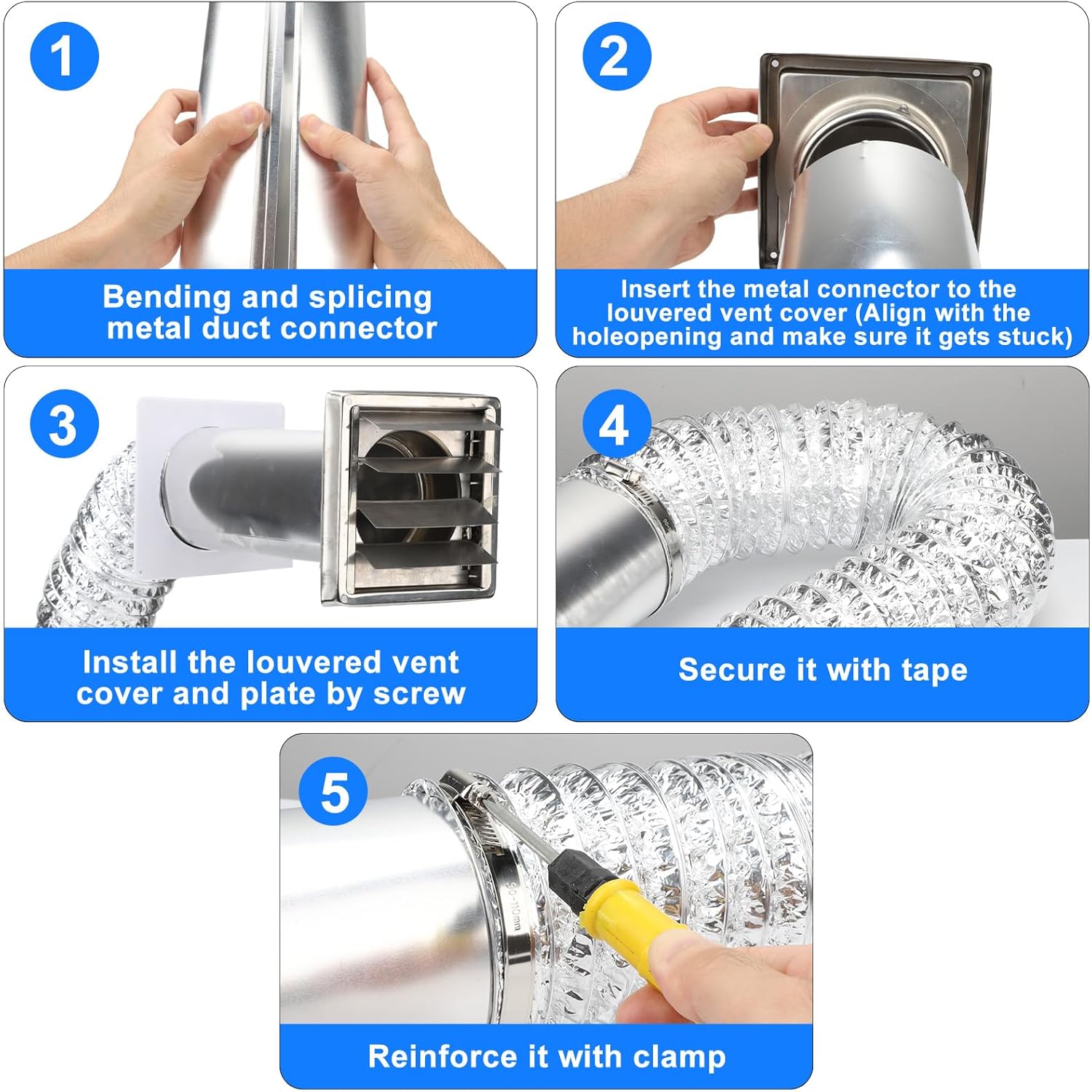 1

Bending and splicing metal duct connector

2

Insert the metal connector to the louvered vent cover (Align with the holeopening and make sure it gets stuck)

3

Install the louvered vent cover and plate by screw

4

Secure it with tape

5

90-110mm

Reinforce it with clamp