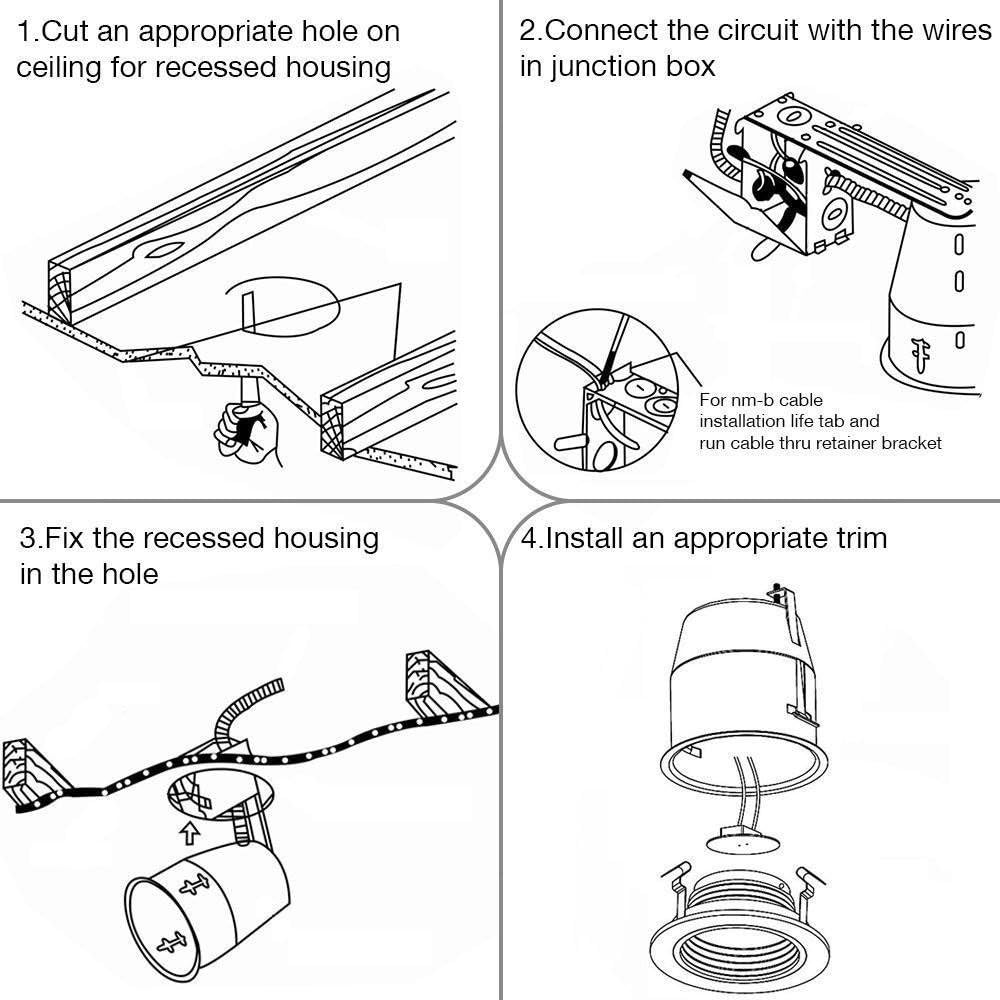 1.Cut an appropriate hole on ceiling for recessed housing

2.Connect the circuit with the wires in junction box

For nm-b cable installation life tab and run cable thru retainer bracket

3.Fix the recessed housing in the hole

4.Install an appropriate trim