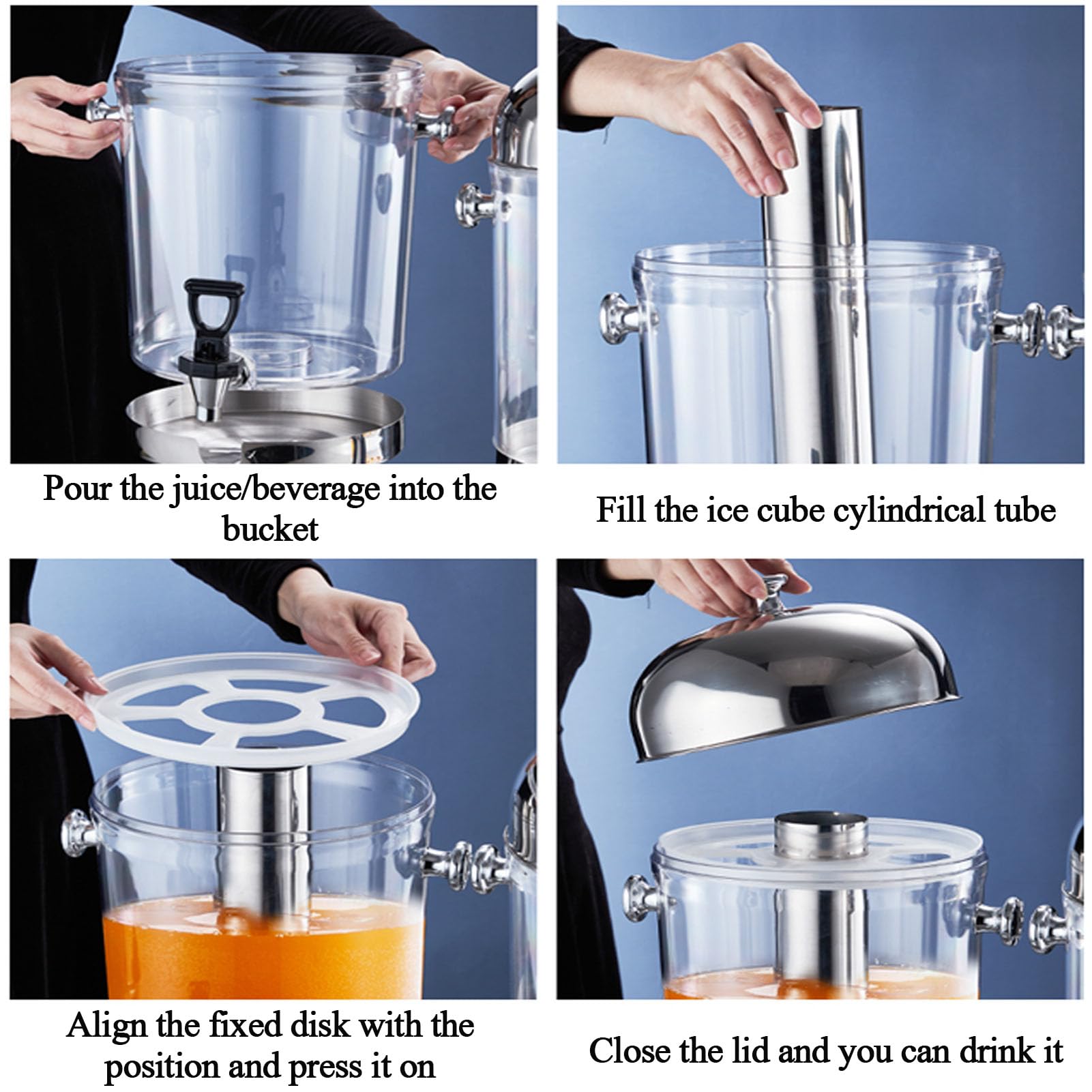 Pour the juice/beverage into the bucket

Fill the ice cube cylindrical tube

Align the fixed disk with the position and press it on

Close the lid and you can drink it