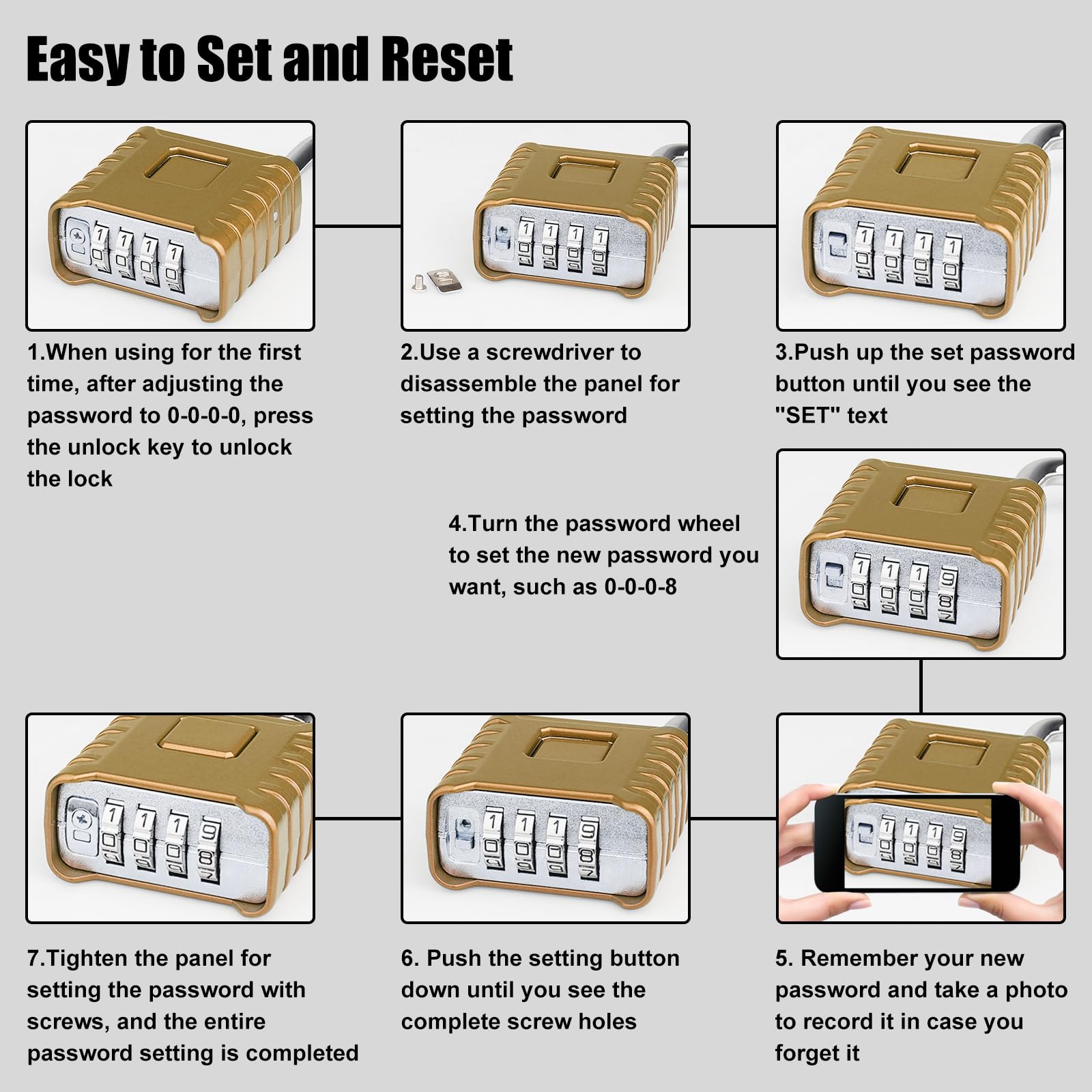 Easy to Set and Reset

1.When using for the first time, after adjusting the password to 0-0-0-0, press the unlock key to unlock the lock

2.Use a screwdriver to disassemble the panel for setting the password

3.Push up the set password button until you see the "SET" text

4.Turn the password wheel to set the new password you want, such as 0-0-0-8

7.Tighten the panel for setting the password with screws, and the entire password setting is completed

6. Push the setting button down until you see the complete screw holes

5. Remember your new password and take a photo to record it in case you forget it