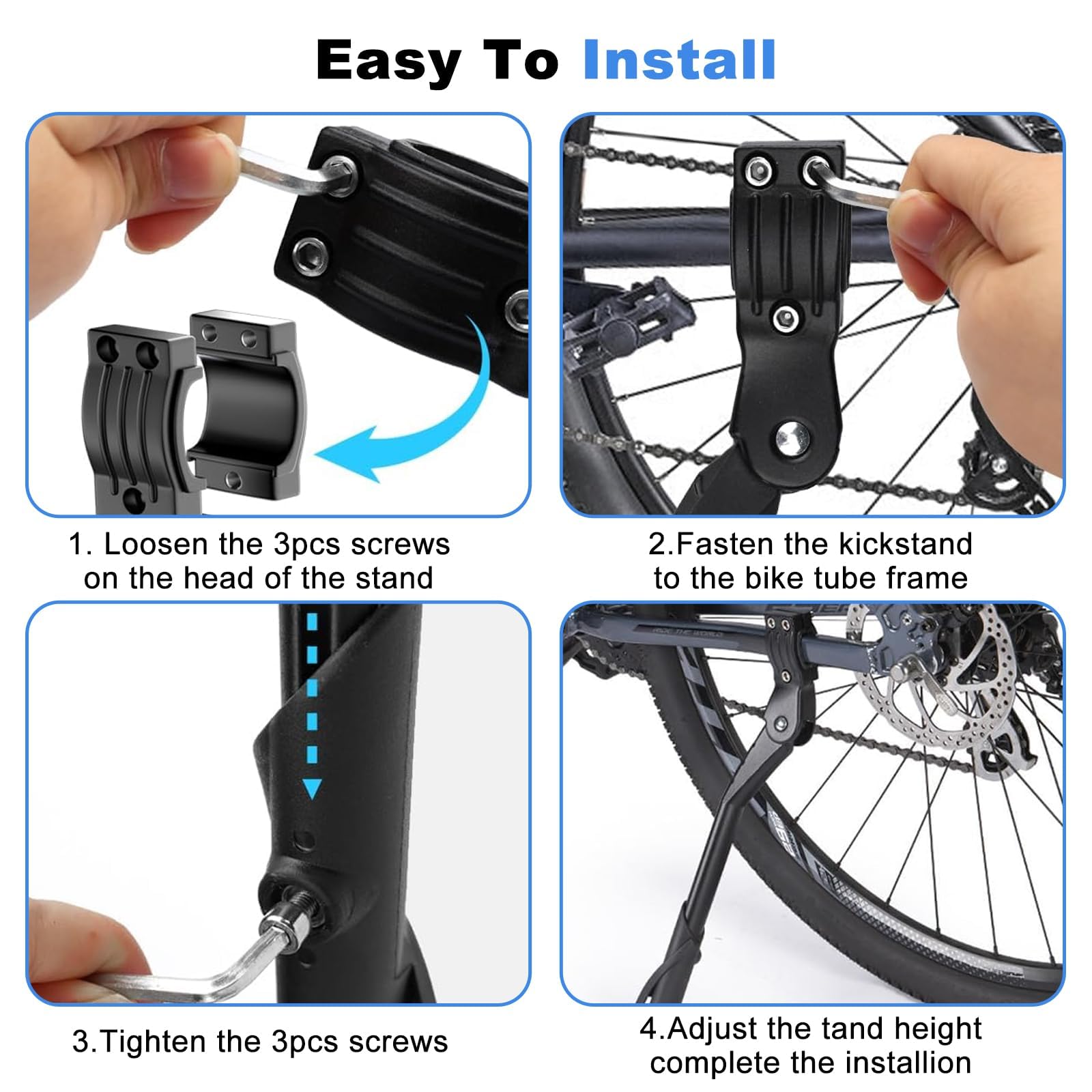 Easy To Install

1. Loosen the 3pcs screws on the head of the stand

2.Fasten the kickstand to the bike tube frame

3.Tighten the 3pcs screws

4.Adjust the tand height complete the installion